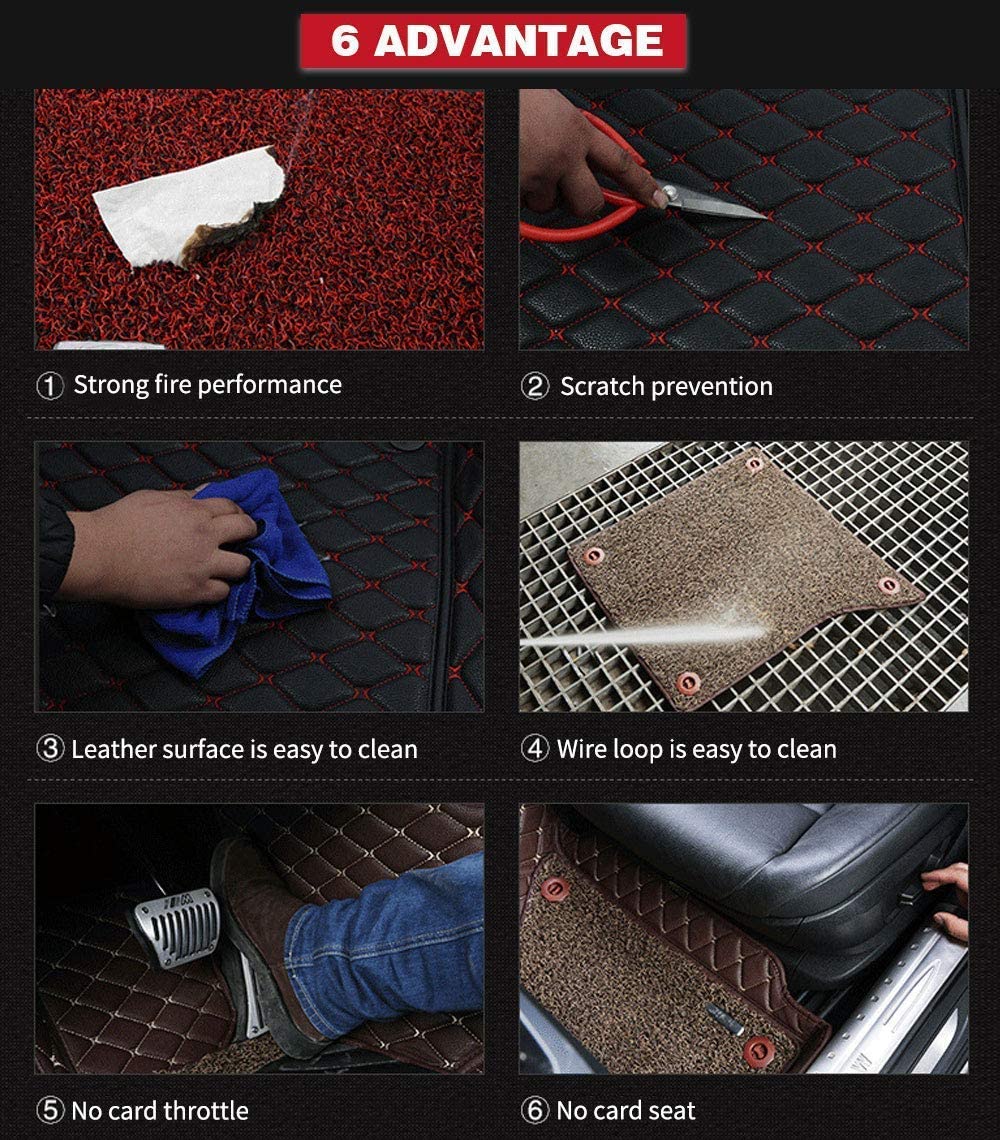 6 ADVANTAGE

① Strong fire performance

② Scratch prevention

③ Leather surface is easy to clean

④ Wire loop is easy to clean

⑤ No card throttle

⑥ No card seat