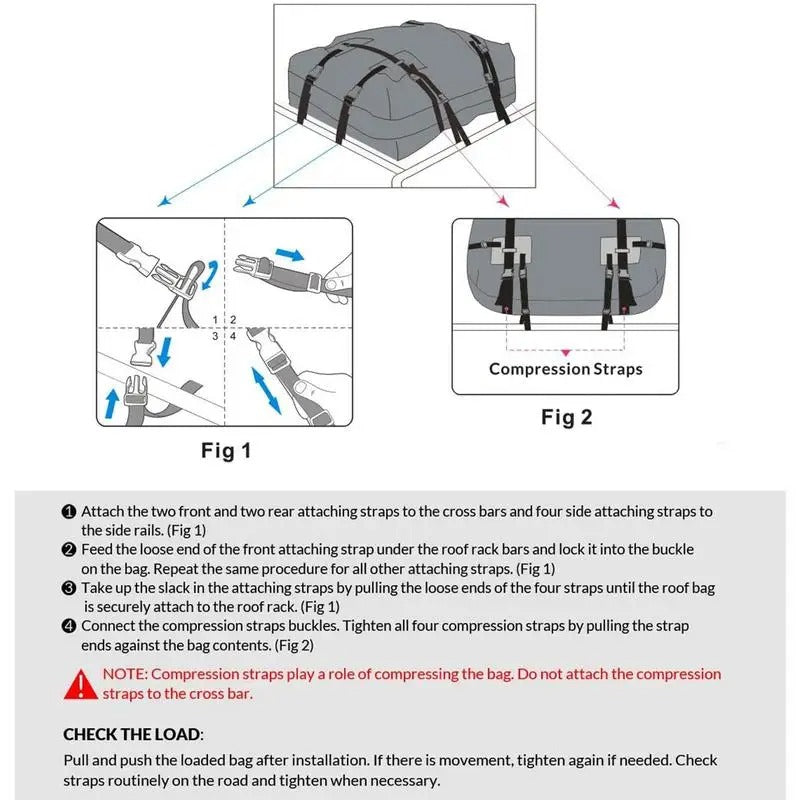 1 2
3 4

Fig 1

Compression Straps

Fig 2

❶ Attach the two front and two rear attaching straps to the cross bars and four side attaching straps to the side rails. (Fig 1)
❷ Feed the loose end of the front attaching strap under the roof rack bars and lock it into the buckle on the bag. Repeat the same procedure for all other attaching straps. (Fig 1)
❸ Take up the slack in the attaching straps by pulling the loose ends of the four straps until the roof bag is securely attach to the roof rack. (Fig 1)
❹ Connect the compression straps buckles. Tighten all four compression straps by pulling the strap ends against the bag contents. (Fig 2)

NOTE: Compression straps play a role of compressing the bag. Do not attach the compression straps to the cross bar.

CHECK THE LOAD:
Pull and push the loaded bag after installation. If there is movement, tighten again if needed. Check straps routinely on the road and tighten when necessary.