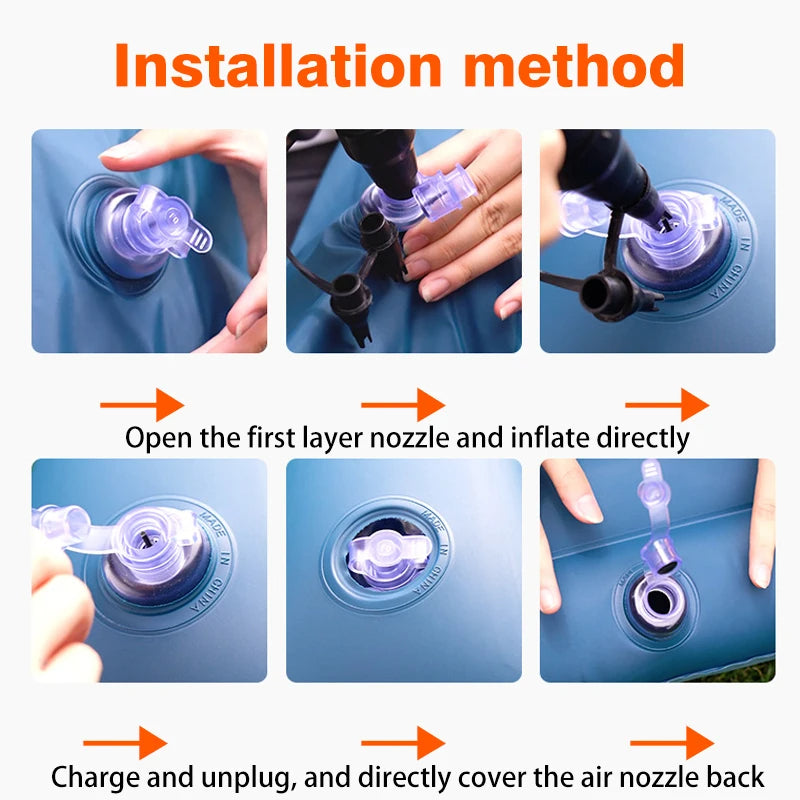 Installation method

MADE IN CHINA

Open the first layer nozzle and inflate directly

MADE IN CHINA

MADE IN CHINA

Charge and unplug, and directly cover the air nozzle back