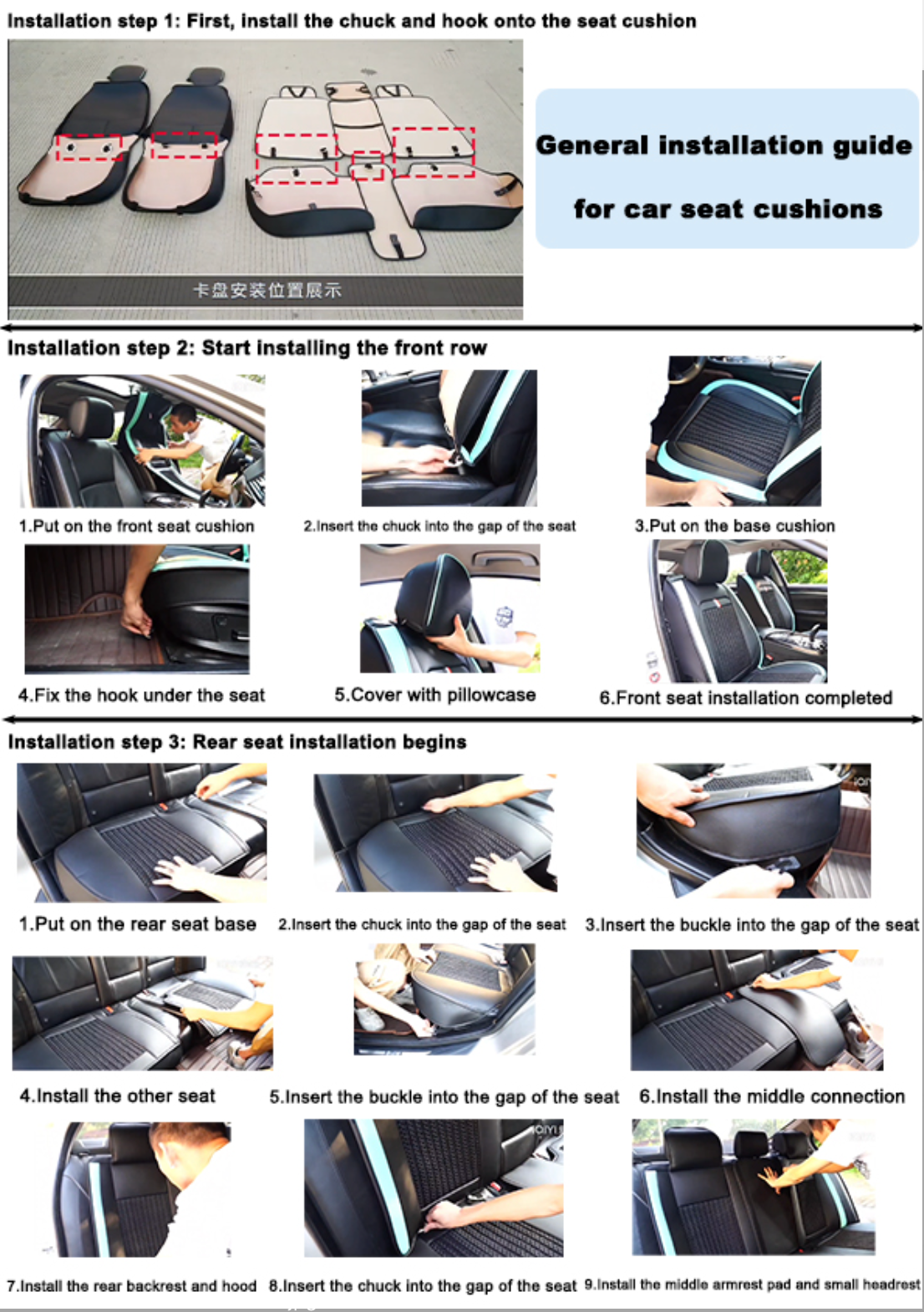 Installation step 1: First, install the chuck and hook onto the seat cushion

卡盘安装位置展示

General installation guide
for car seat cushions

Installation step 2: Start installing the front row

1.Put on the front seat cushion

2.Insert the chuck into the gap of the seat

3.Put on the base cushion

4.Fix the hook under the seat

5.Cover with pillowcase

6.Front seat installation completed

Installation step 3: Rear seat installation begins

1.Put on the rear seat base

2.Insert the chuck into the gap of the seat

3.Insert the buckle into the gap of the seat

4.Install the other seat

5.Insert the buckle into the gap of the seat

6.Install the middle connection

7.Install the rear backrest and hood

8.Insert the chuck into the gap of the seat

9.Install the middle armrest pad and small headrest