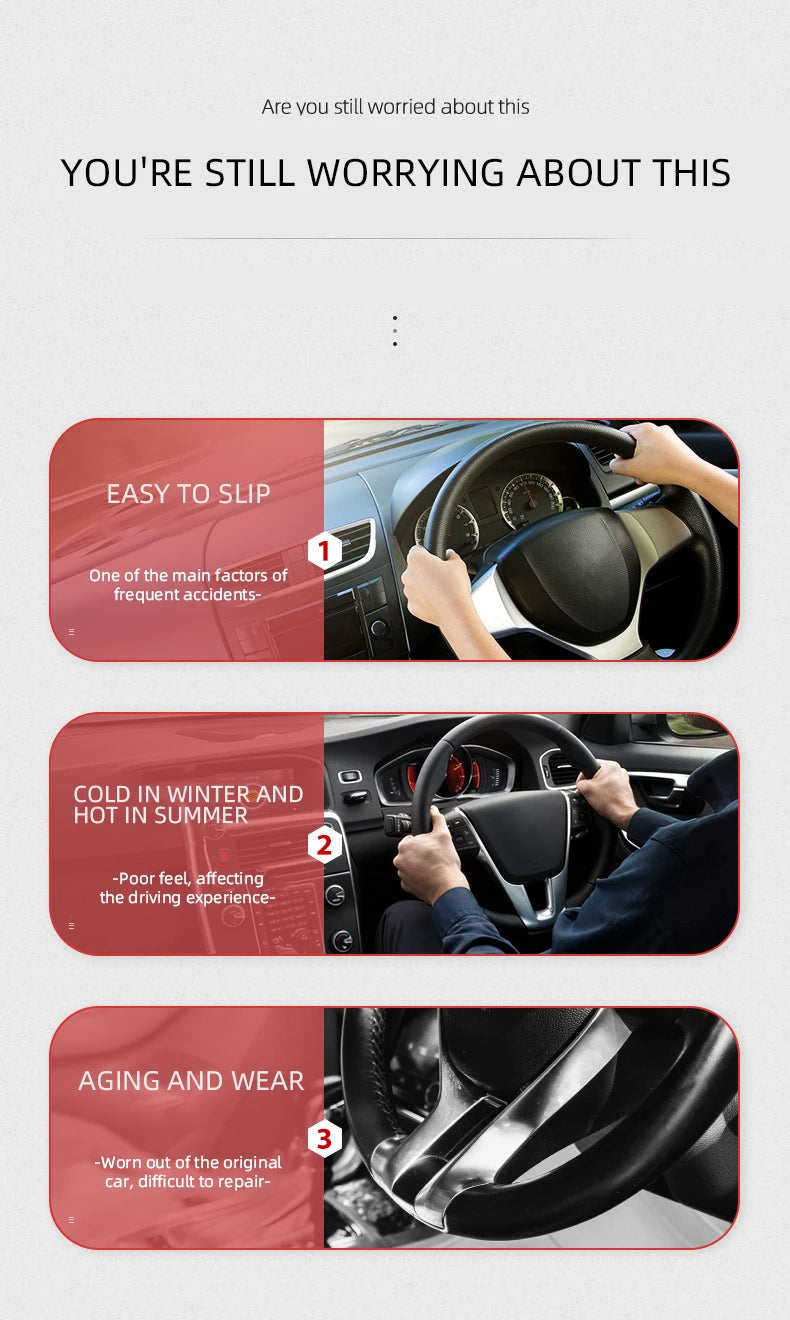 Are you still worried about this

YOU'RE STILL WORRYING ABOUT THIS

EASY TO SLIP

1

One of the main factors of frequent accidents-

COLD IN WINTER AND HOT IN SUMMER

2

-Poor feel, affecting the driving experience-

AGING AND WEAR

3

-Worn out of the original car, difficult to repair-