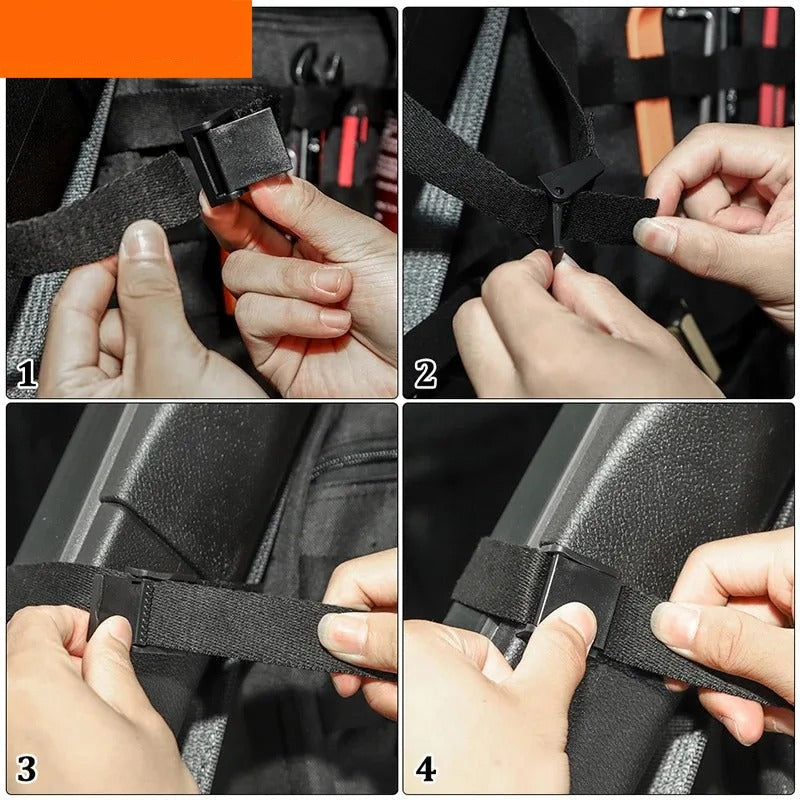 1
2
3
4