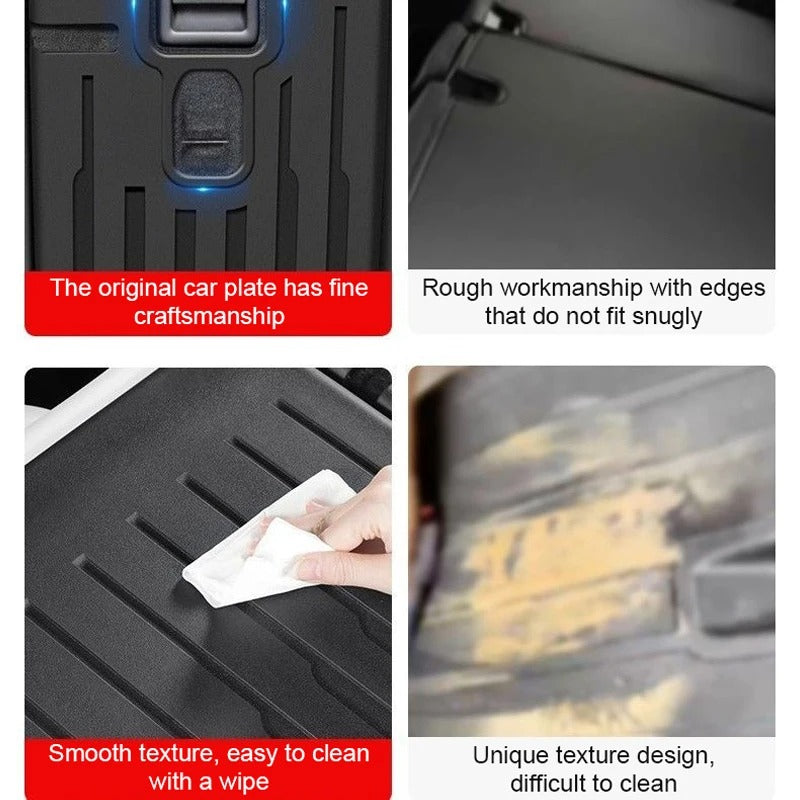 The original car plate has fine craftsmanship

Rough workmanship with edges that do not fit snugly

Smooth texture, easy to clean with a wipe

Unique texture design, difficult to clean