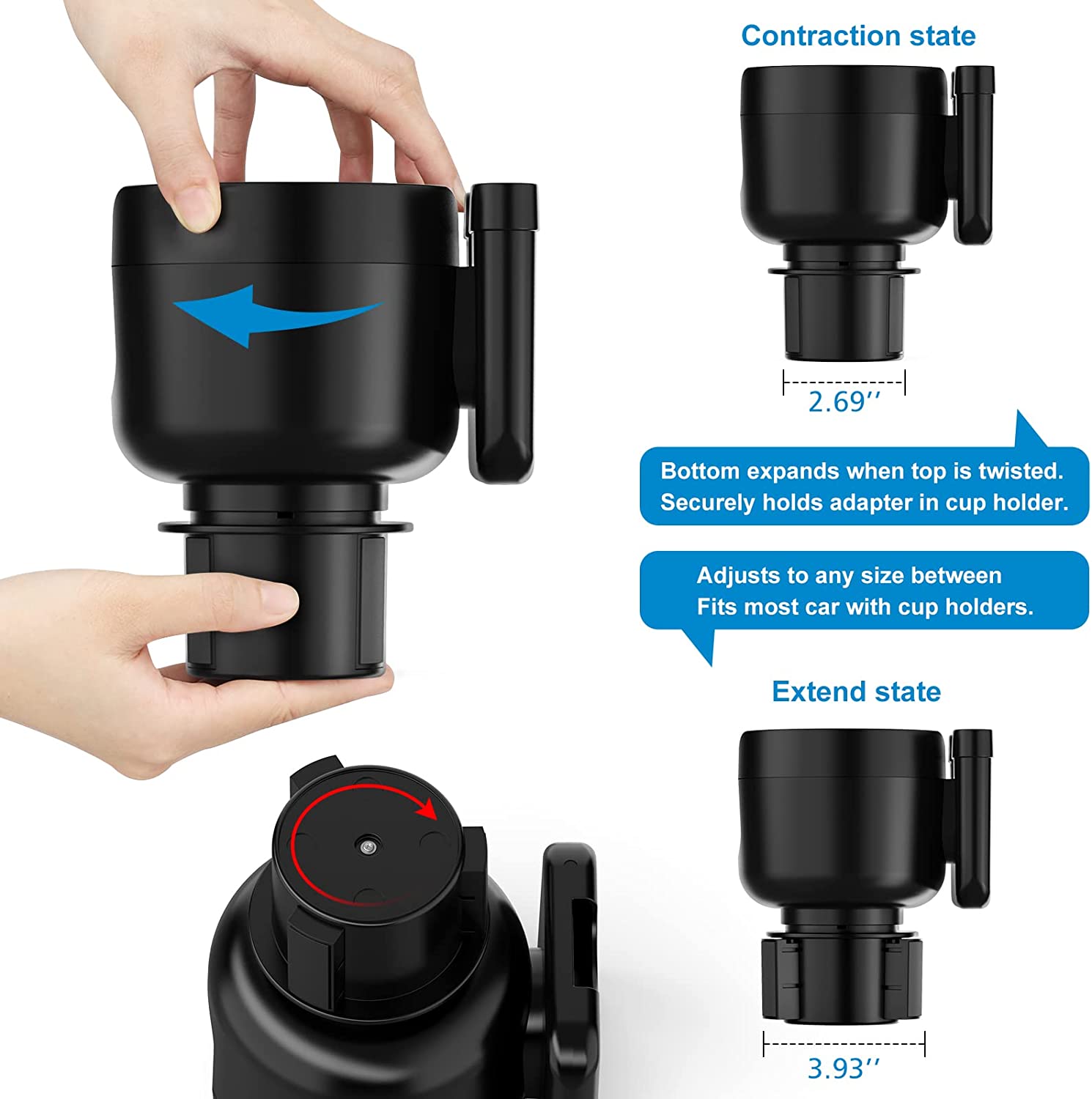 Contraction state

2.69′′

Bottom expands when top is twisted. Securely holds adapter in cup holder.

Adjusts to any size between Fits most car with cup holders.

Extend state

3.93′′