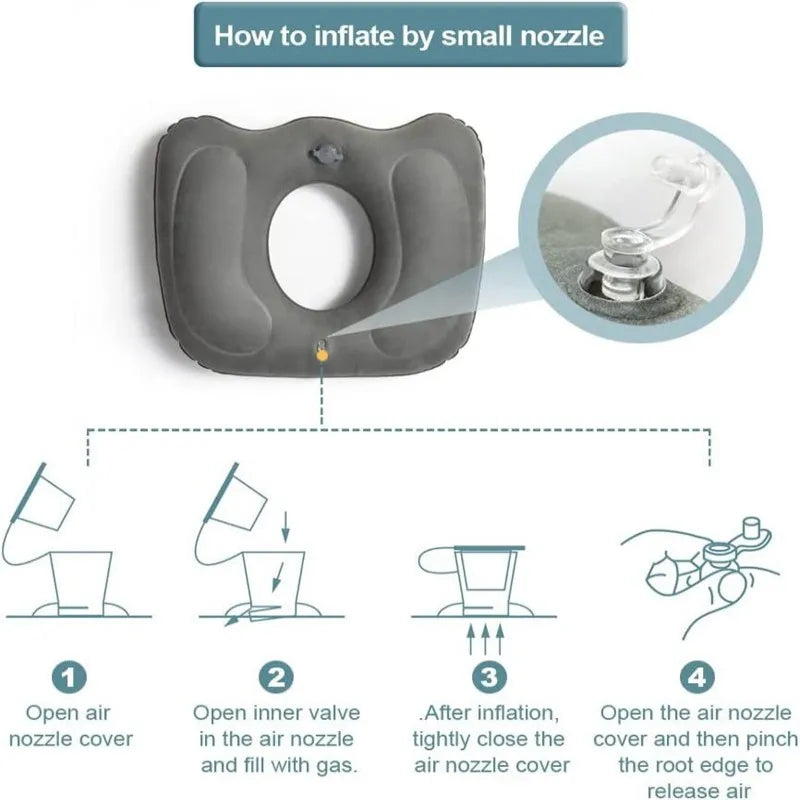 How to inflate by small nozzle

1
Open air nozzle cover

2
Open inner valve in the air nozzle and fill with gas.

3
.After inflation, tightly close the air nozzle cover

4
Open the air nozzle cover and then pinch the root edge to release air