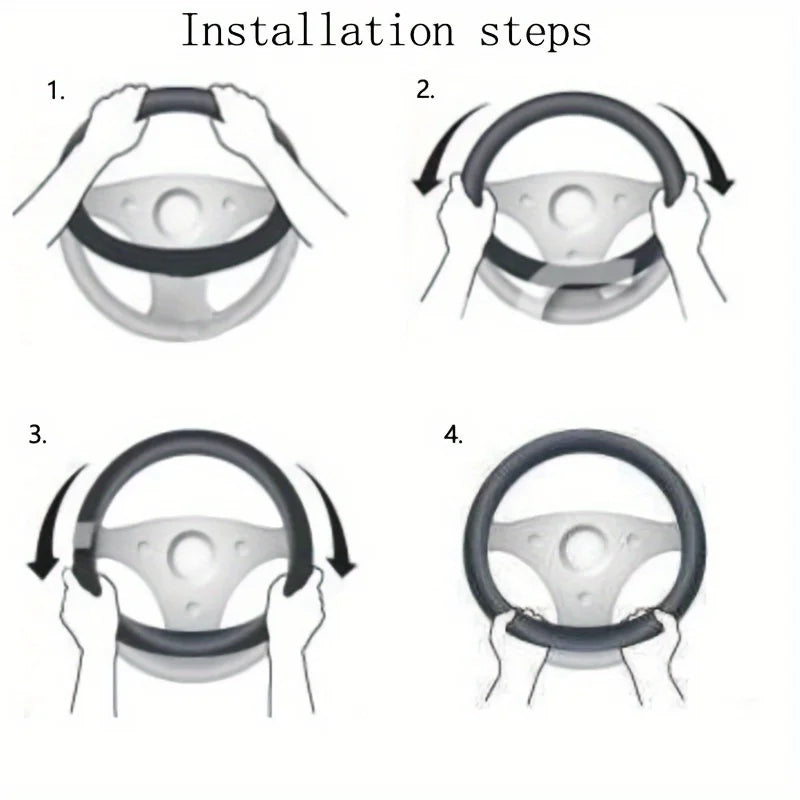 Installation steps

1.

2.

3.

4.