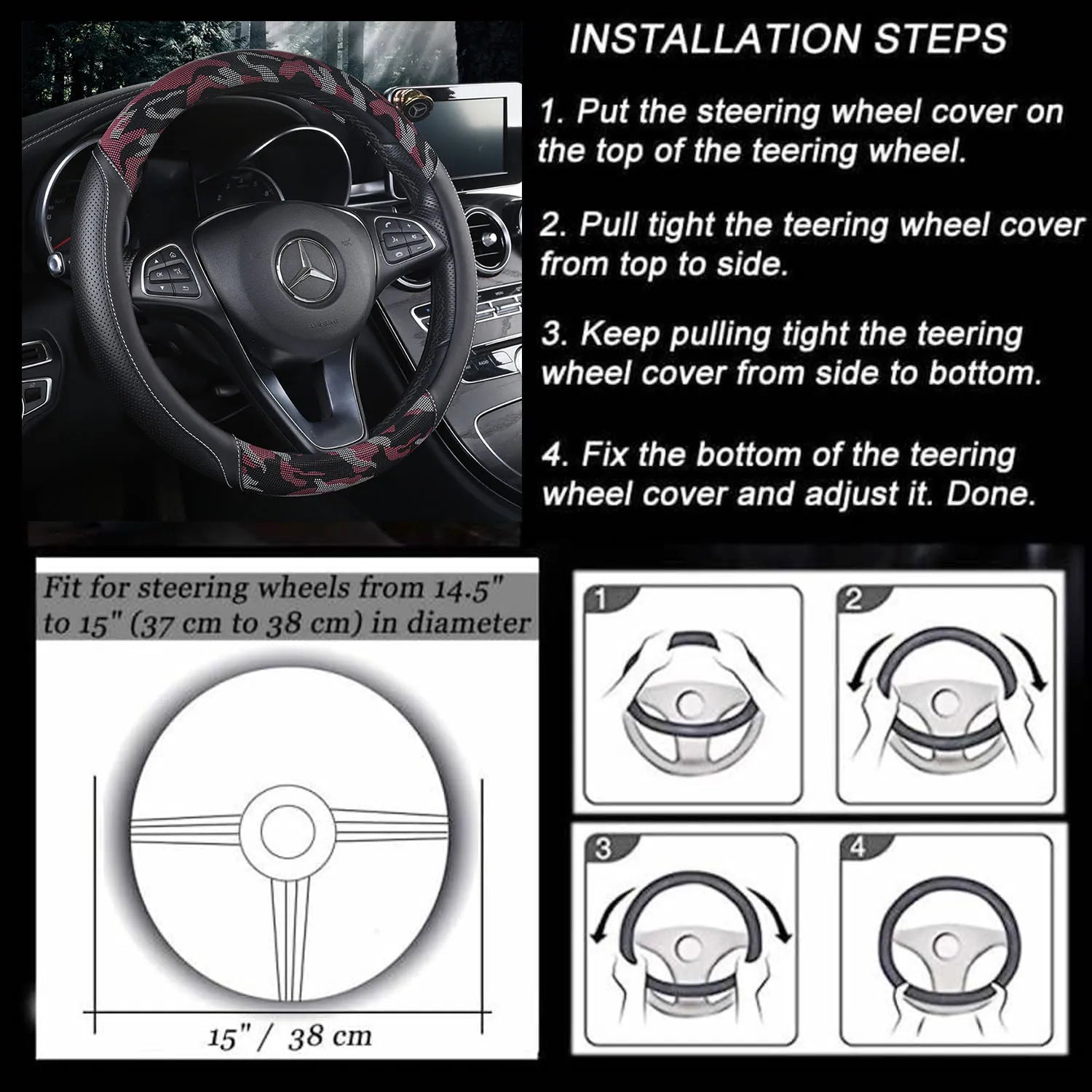 INSTALLATION STEPS

1. Put the steering wheel cover on the top of the teering wheel.

2. Pull tight the teering wheel cover from top to side.

3. Keep pulling tight the teering wheel cover from side to bottom.

4. Fix the bottom of the teering wheel cover and adjust it. Done.

Fit for steering wheels from 14.5" to 15" (37 cm to 38 cm) in diameter

15" / 38 cm

1

2

3

4