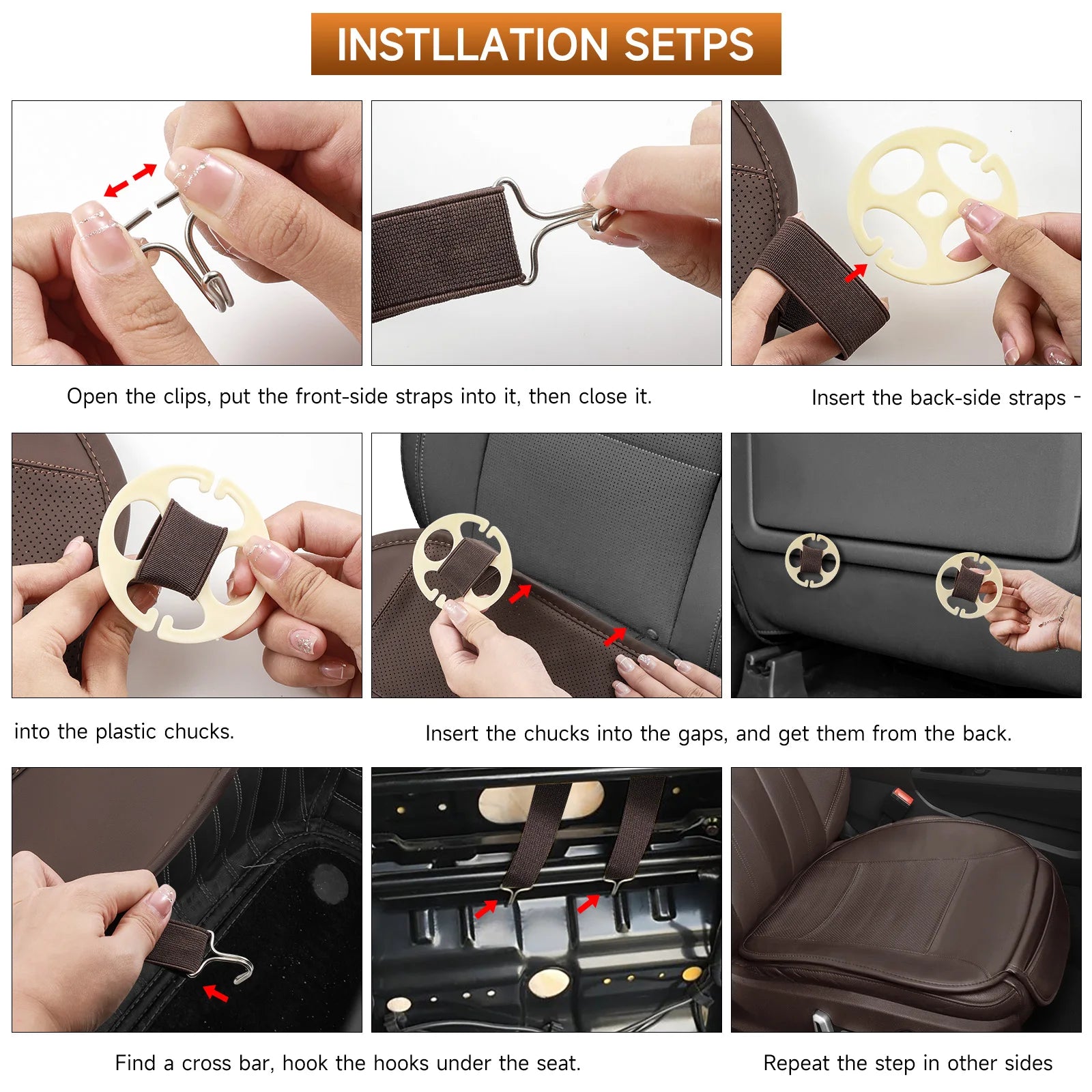 INSTLLATION SETPS

Open the clips, put the front-side straps into it, then close it.

Insert the back-side straps -

into the plastic chucks.

Insert the chucks into the gaps, and get them from the back.

Find a cross bar, hook the hooks under the seat.

Repeat the step in other sides