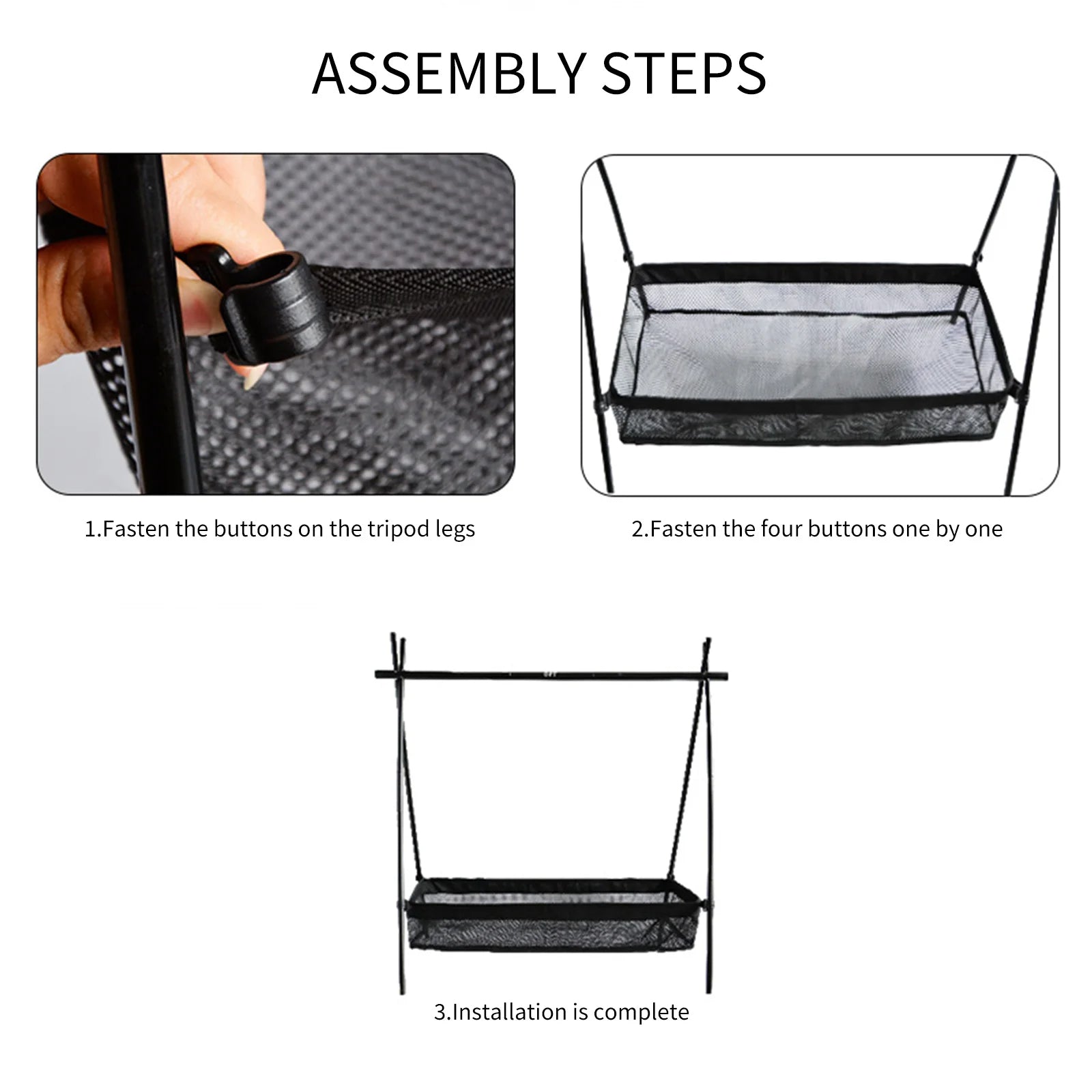 ASSEMBLY STEPS

1.Fasten the buttons on the tripod legs

2.Fasten the four buttons one by one

3.Installation is complete