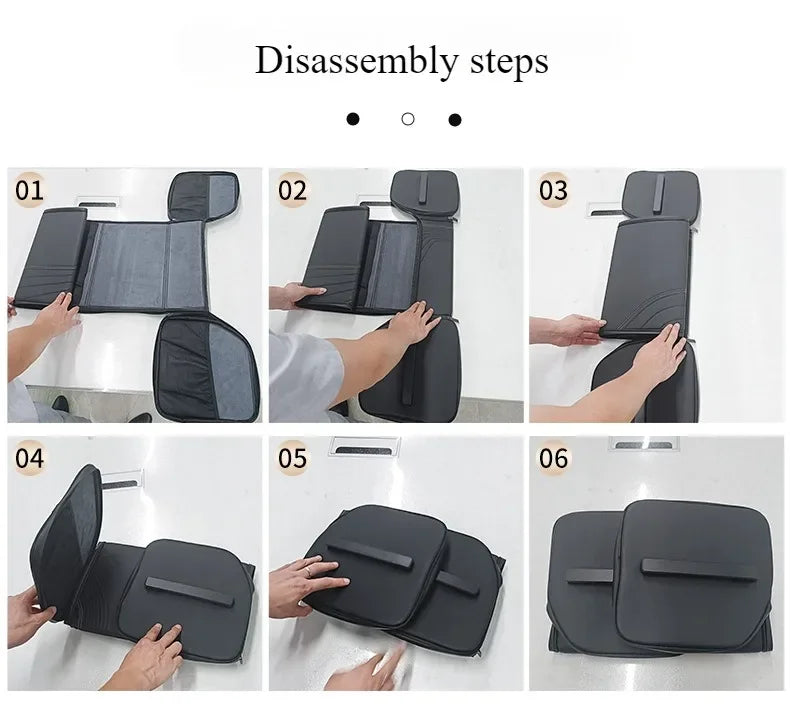 Disassembly steps

01

02

03

04

05

06