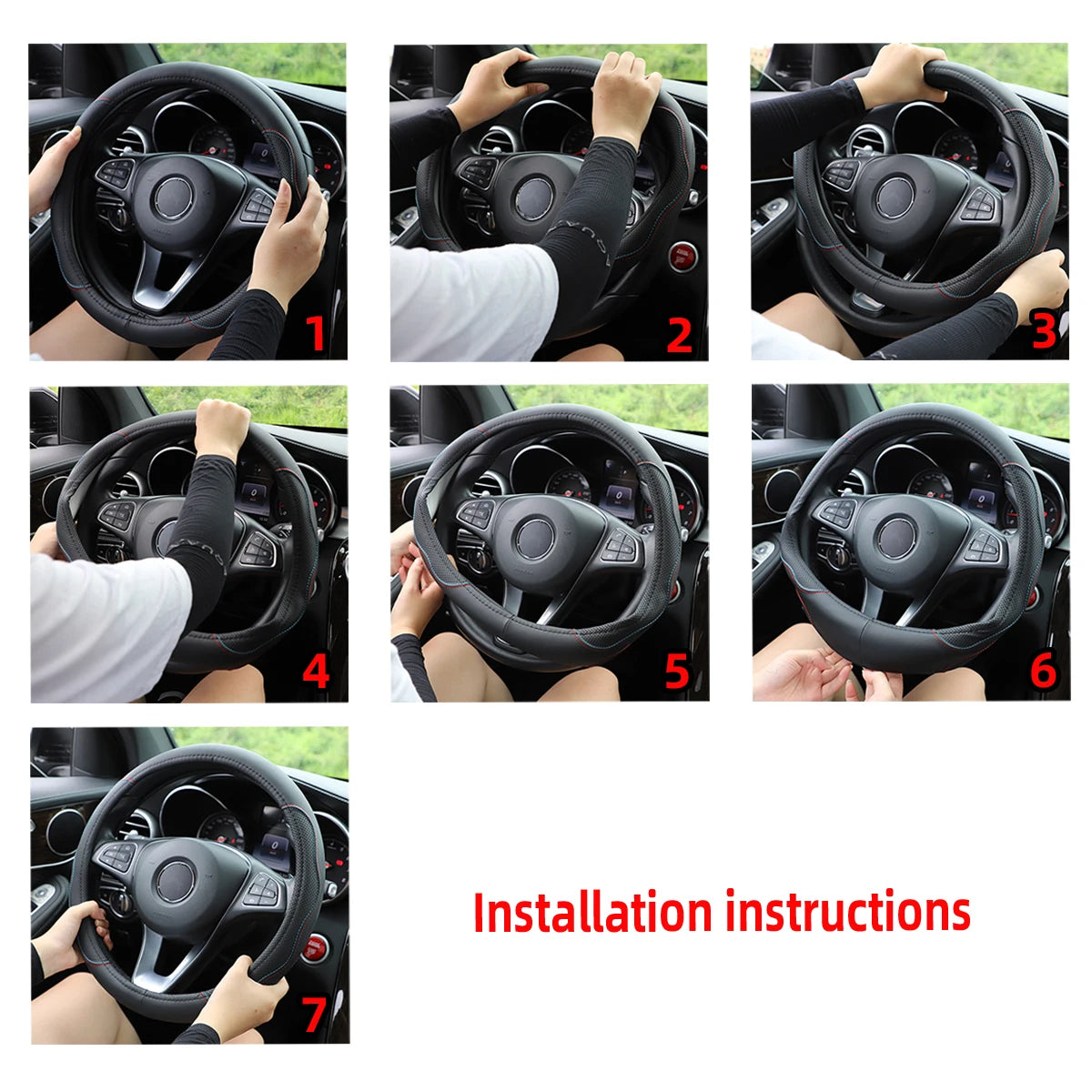 1

2

3

4

5

6

7

Installation instructions