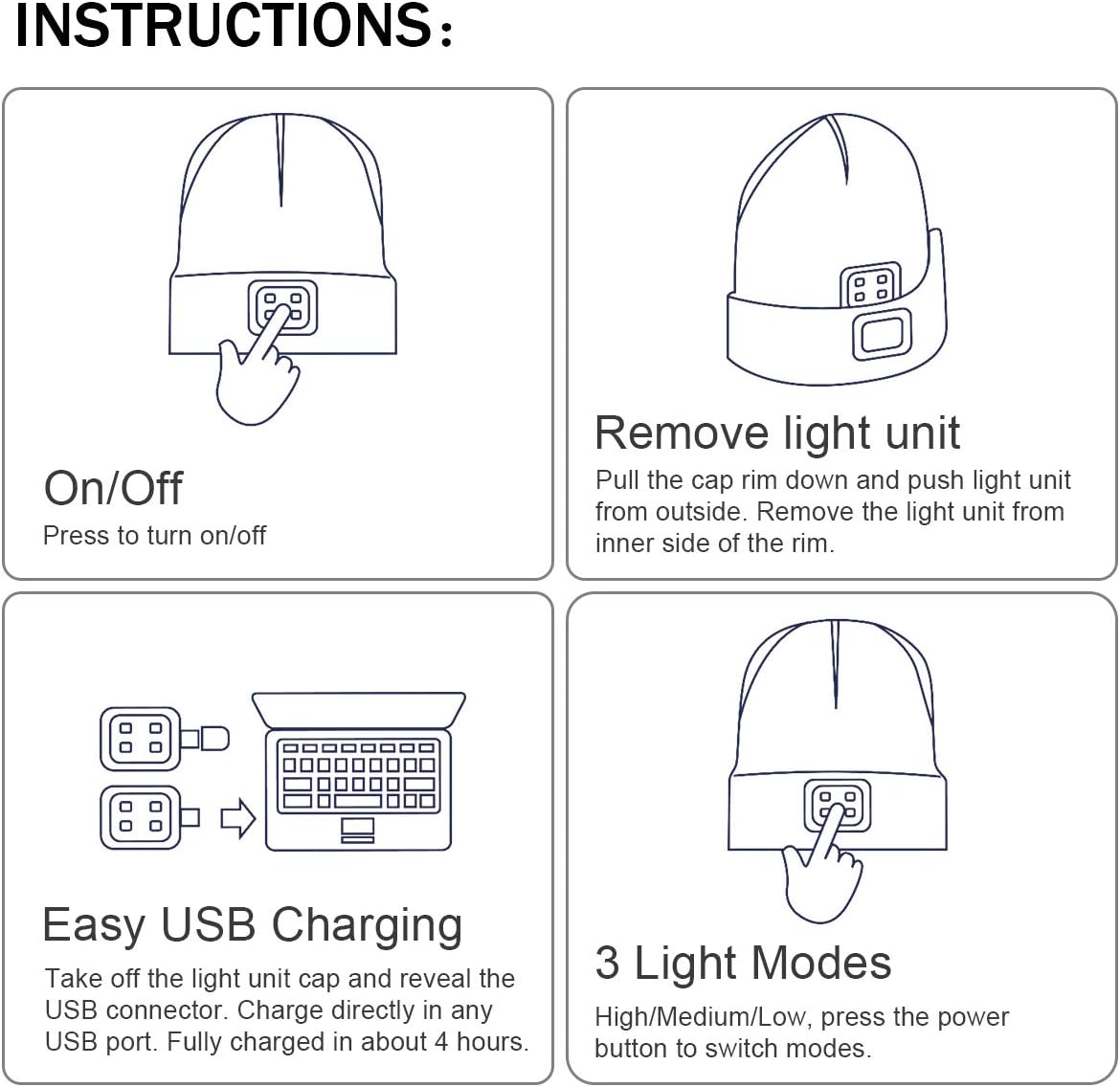 INSTRUCTIONS：

On/Off
Press to turn on/off

Remove light unit
Pull the cap rim down and push light unit from outside. Remove the light unit from inner side of the rim.

Easy USB Charging
Take off the light unit cap and reveal the USB connector. Charge directly in any USB port. Fully charged in about 4 hours.

3 Light Modes
High/Medium/Low, press the power button to switch modes.