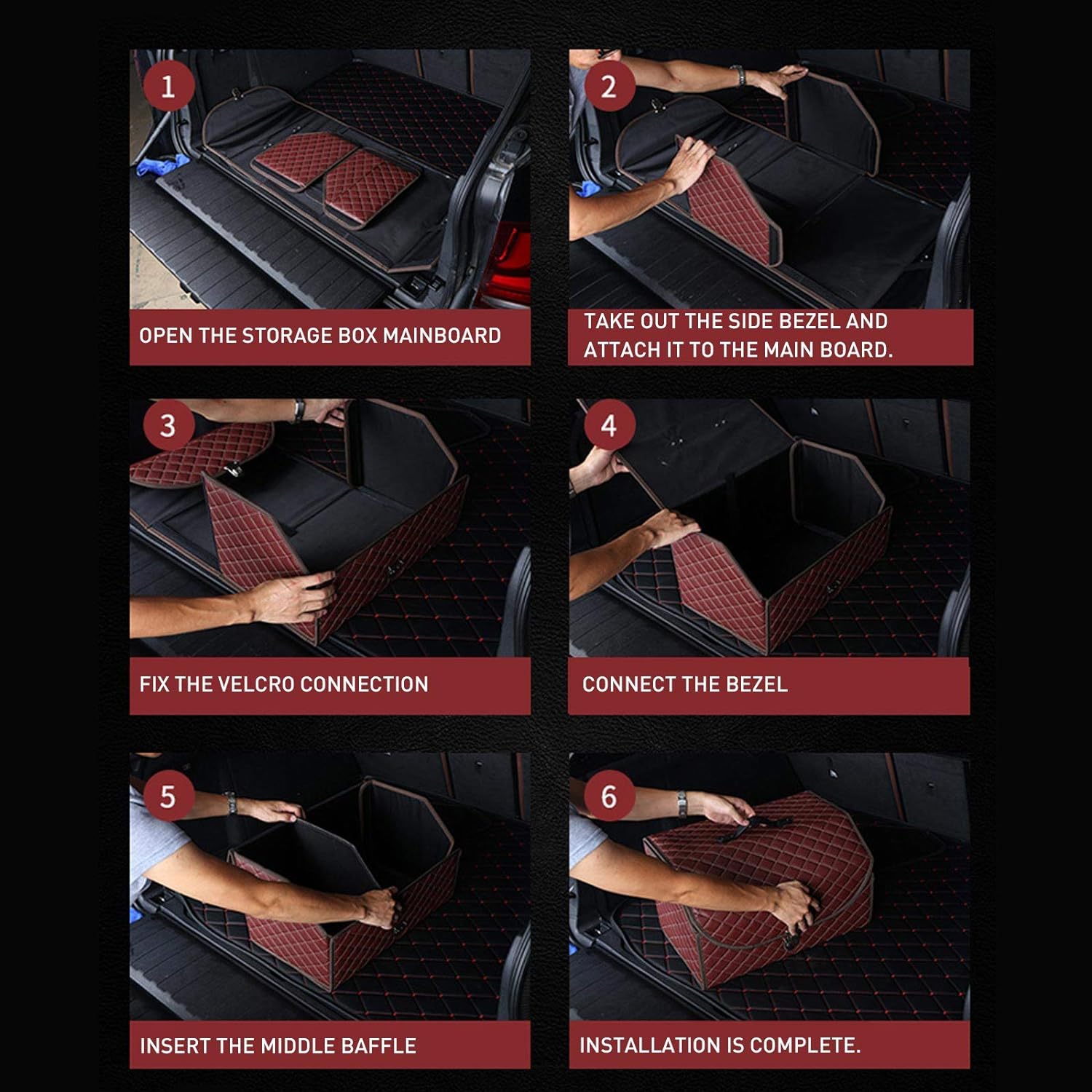 1

OPEN THE STORAGE BOX MAINBOARD

2

TAKE OUT THE SIDE BEZEL AND ATTACH IT TO THE MAIN BOARD.

3

FIX THE VELCRO CONNECTION

4

CONNECT THE BEZEL

5

INSERT THE MIDDLE BAFFLE

6

INSTALLATION IS COMPLETE.