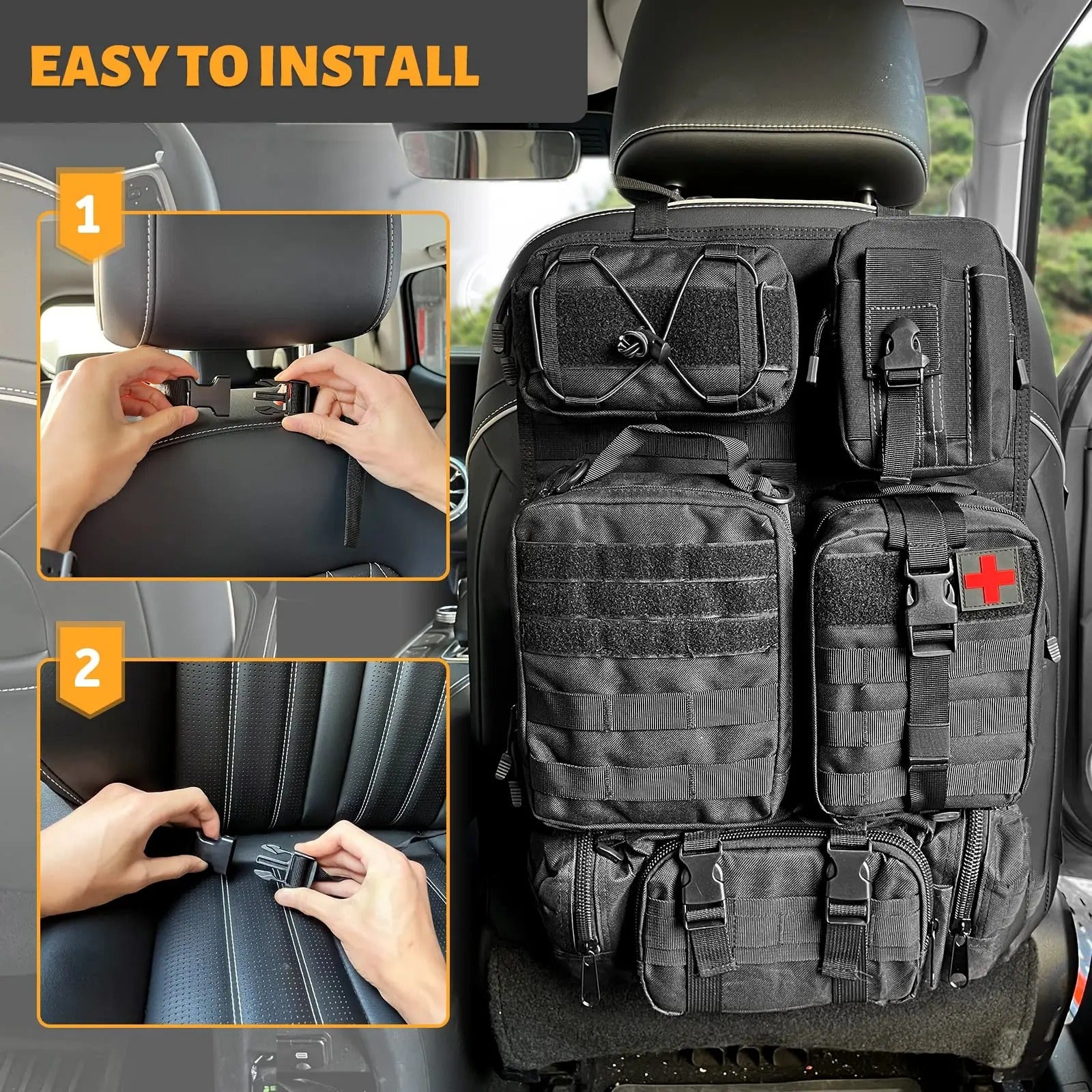 EASY TO INSTALL

1

2