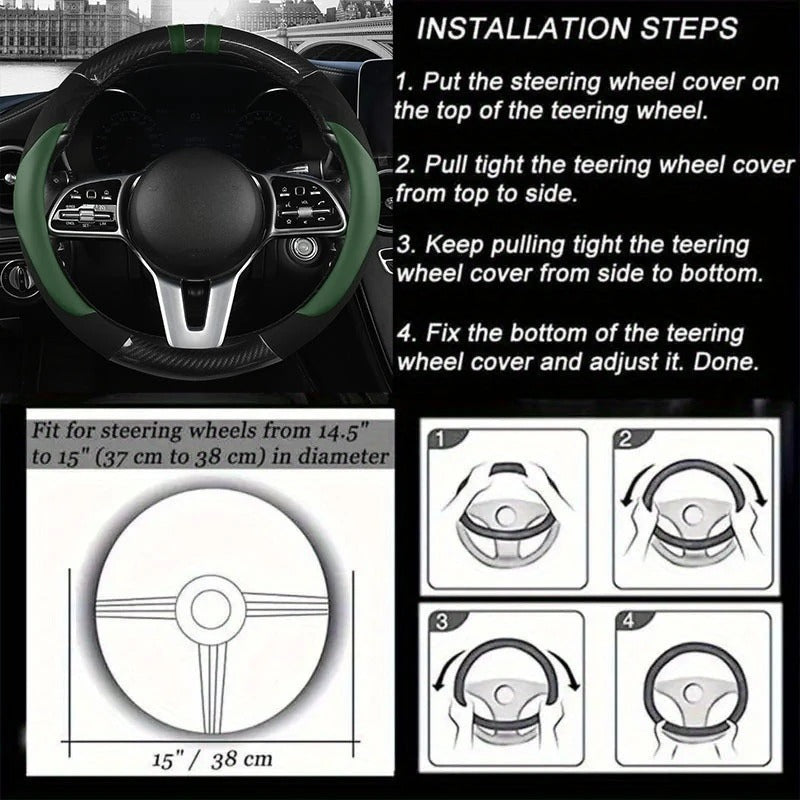 INSTALLATION STEPS

1. Put the steering wheel cover on the top of the teering wheel.

2. Pull tight the teering wheel cover from top to side.

3. Keep pulling tight the teering wheel cover from side to bottom.

4. Fix the bottom of the teering wheel cover and adjust it. Done.

Fit for steering wheels from 14.5" to 15" (37 cm to 38 cm) in diameter

15" / 38 cm

1

2

3

4