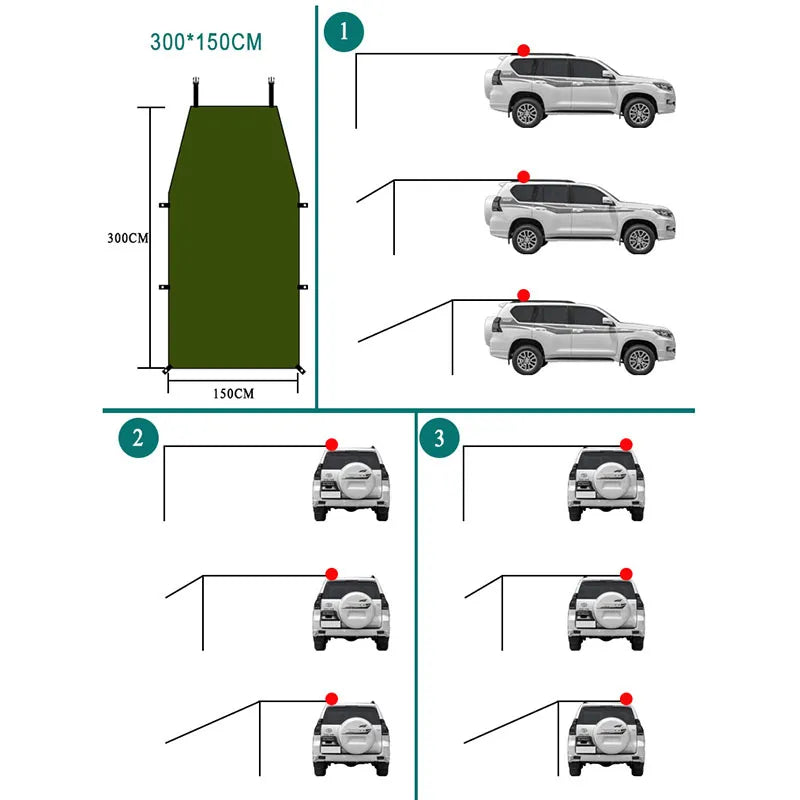 300*150CM

300CM

150CM

1

2

3