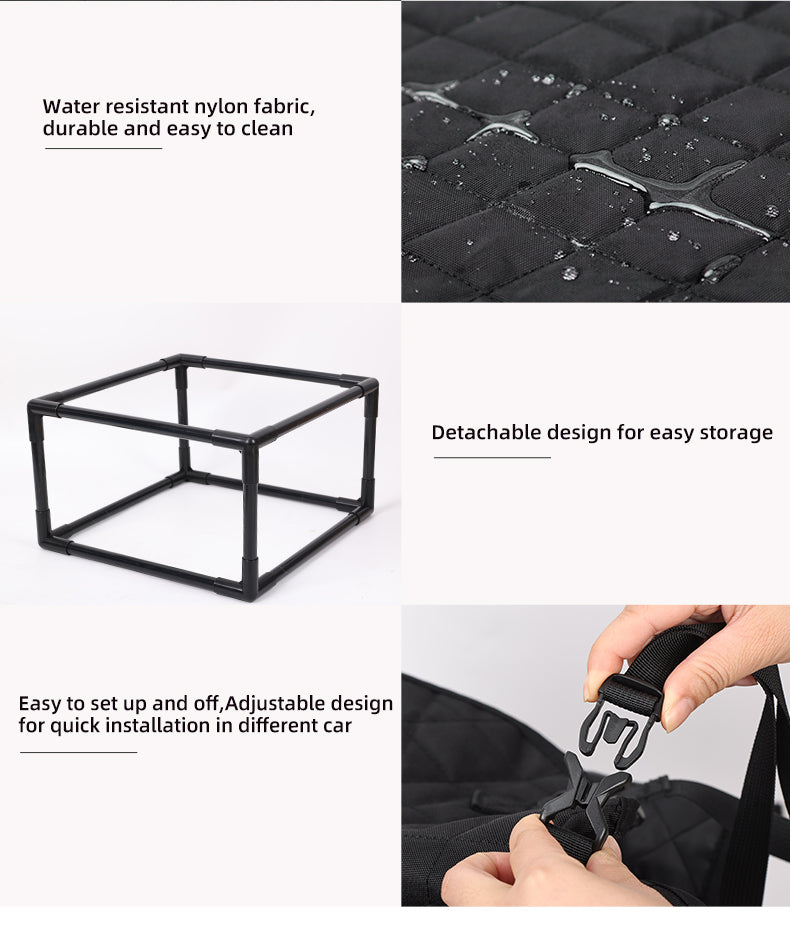 Water resistant nylon fabric, durable and easy to clean

Detachable design for easy storage

Easy to set up and off,Adjustable design for quick installation in different car