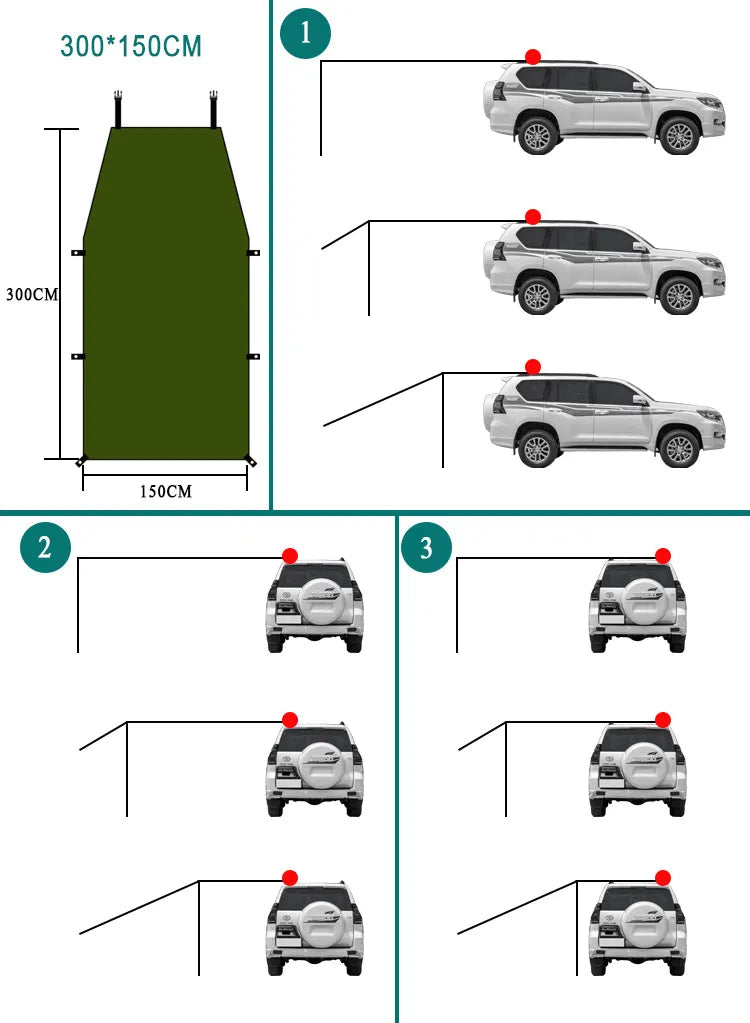 300*150CM

300CM

150CM

1

2

3