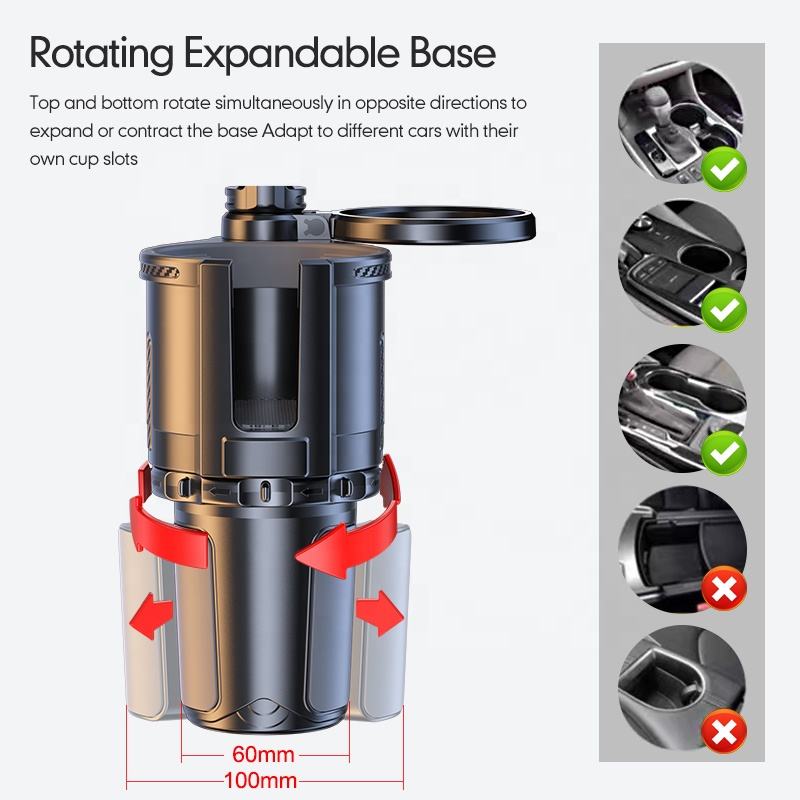 Rotating Expandable Base

Top and bottom rotate simultaneously in opposite directions to expand or contract the base Adapt to different cars with their own cup slots

60mm
100mm