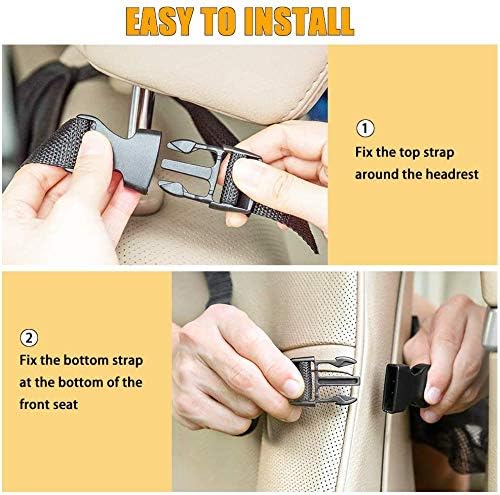 EASY TO INSTALL

①
Fix the top strap around the headrest

②
Fix the bottom strap at the bottom of the front seat