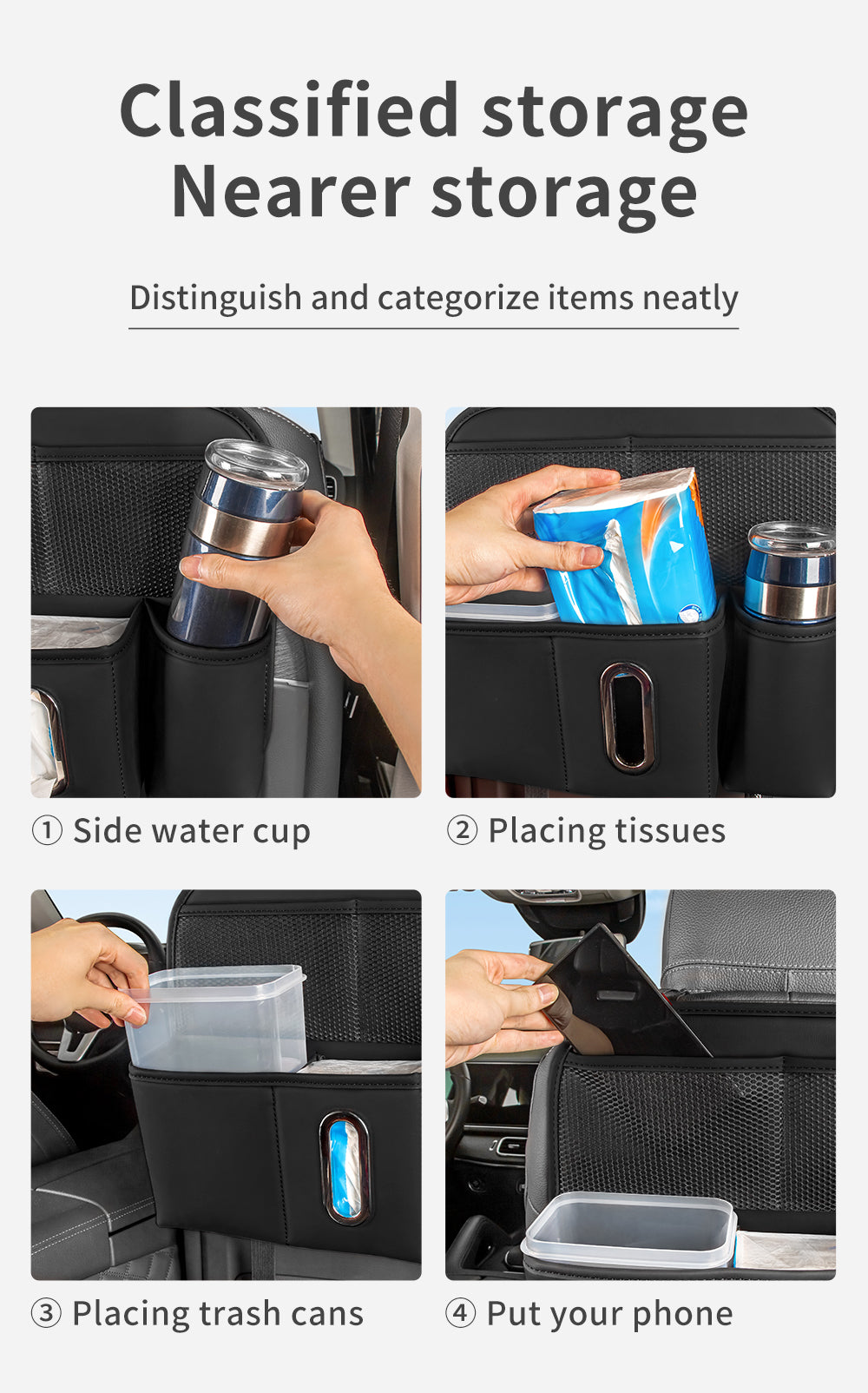 Classified storage
Nearer storage

Distinguish and categorize items neatly

① Side water cup

② Placing tissues

③ Placing trash cans

④ Put your phone