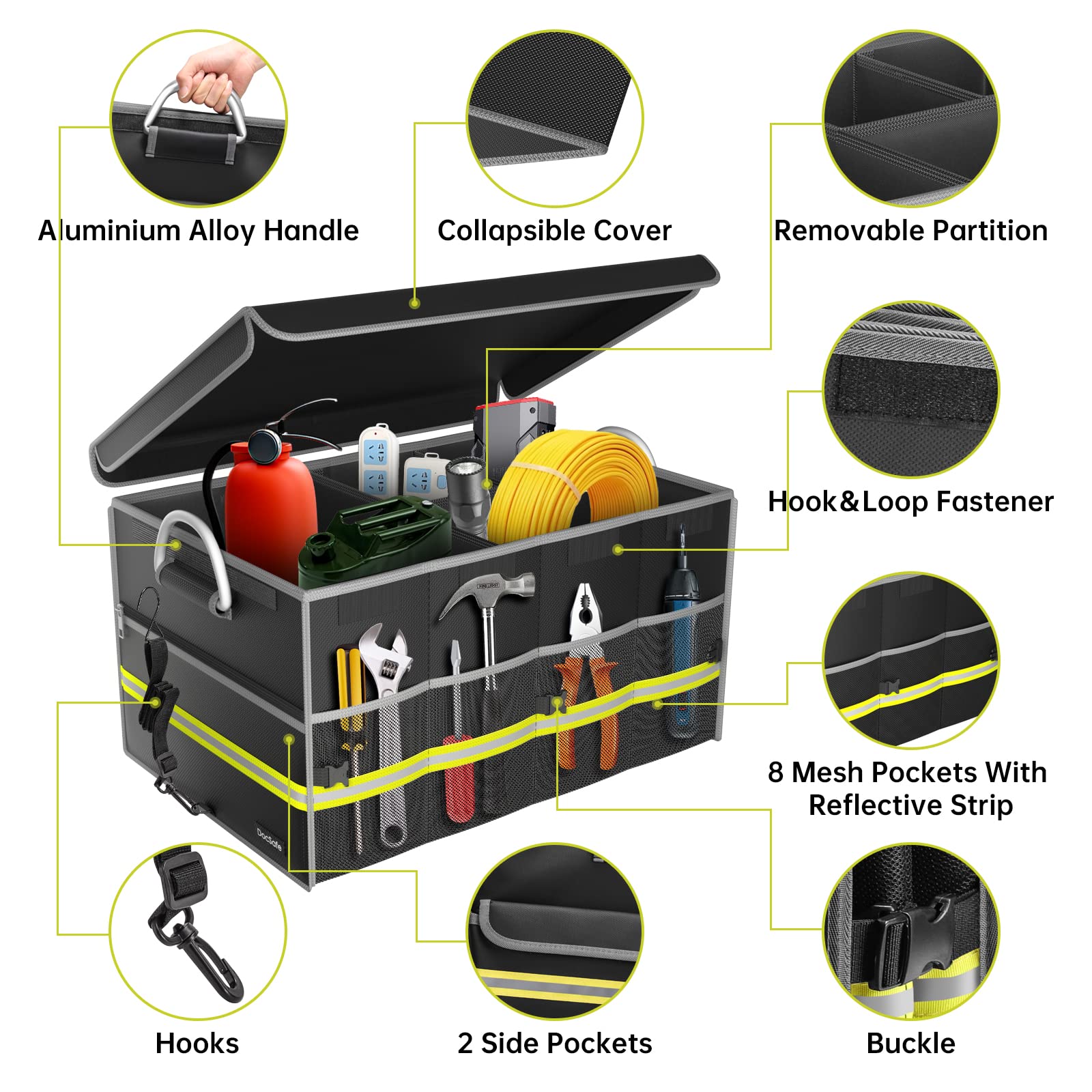 Aluminium Alloy Handle

Collapsible Cover

Removable Partition

Hook&Loop Fastener

8 Mesh Pockets With Reflective Strip

DocSafe

Hooks

2 Side Pockets

Buckle