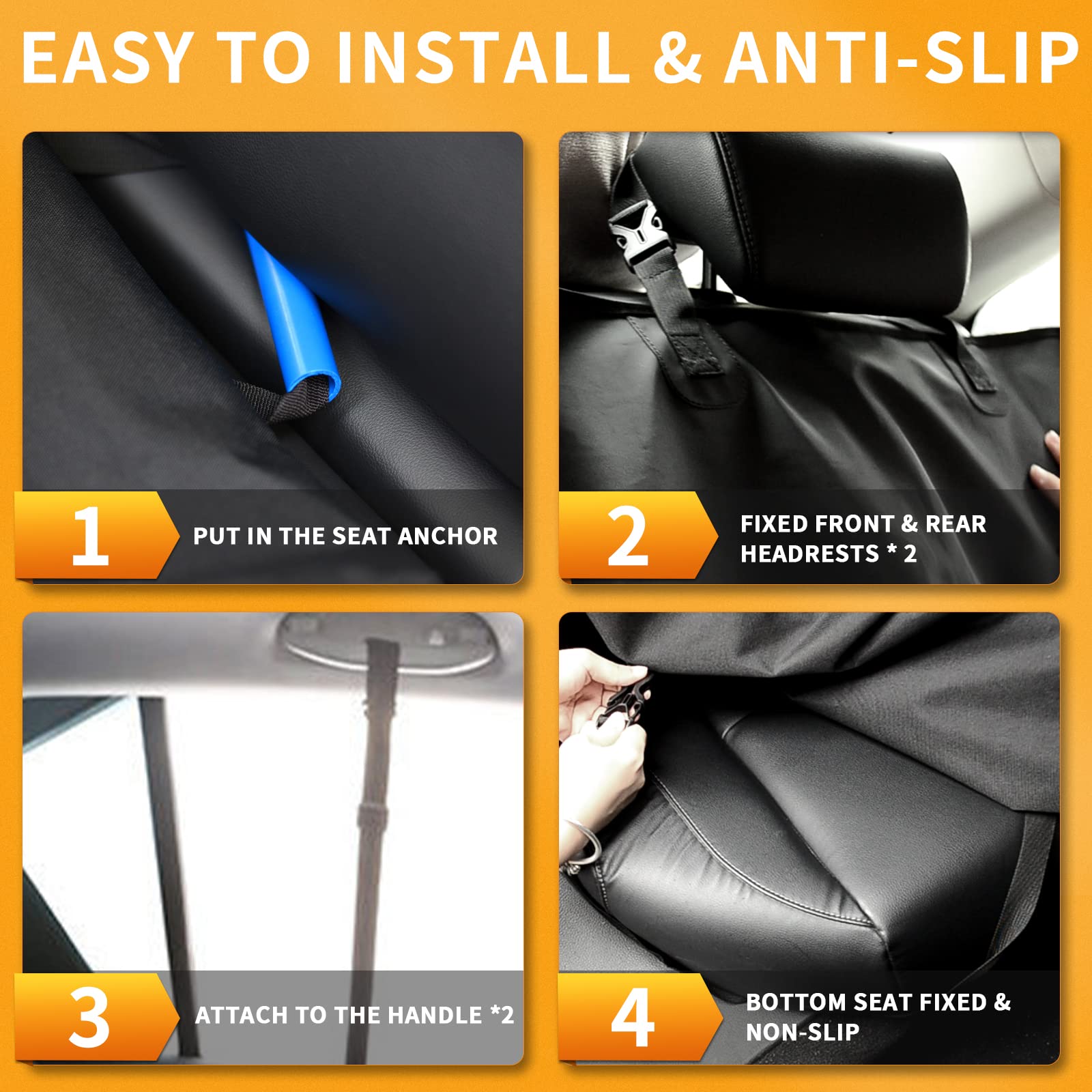 EASY TO INSTALL & ANTI-SLIP

1 PUT IN THE SEAT ANCHOR

2 FIXED FRONT & REAR HEADRESTS * 2

3 ATTACH TO THE HANDLE *2

4 BOTTOM SEAT FIXED & NON-SLIP