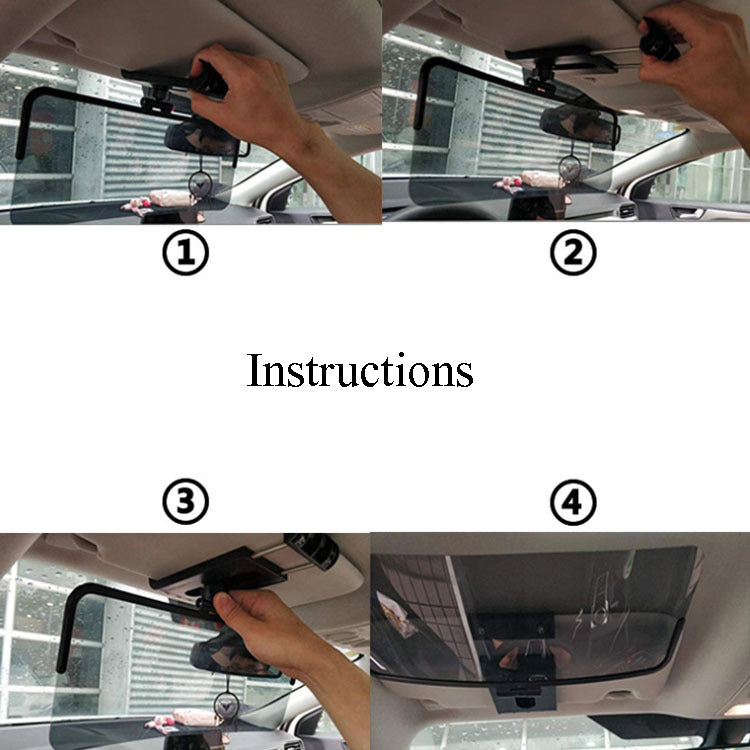 ①

②

Instructions

③

④