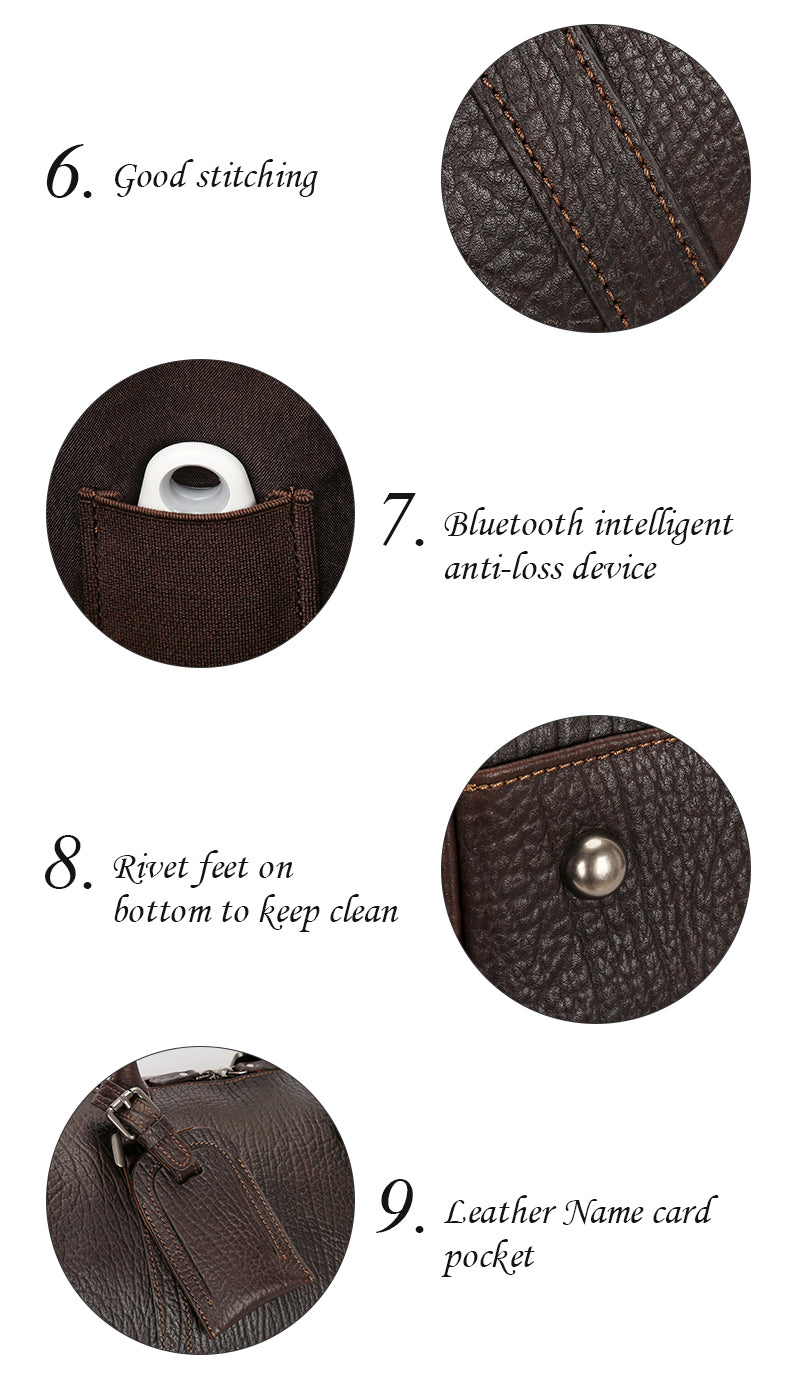 6. Good stitching

7. Bluetooth intelligent anti-loss device

8. Rivet feet on bottom to keep clean

9. Leather Name card pocket