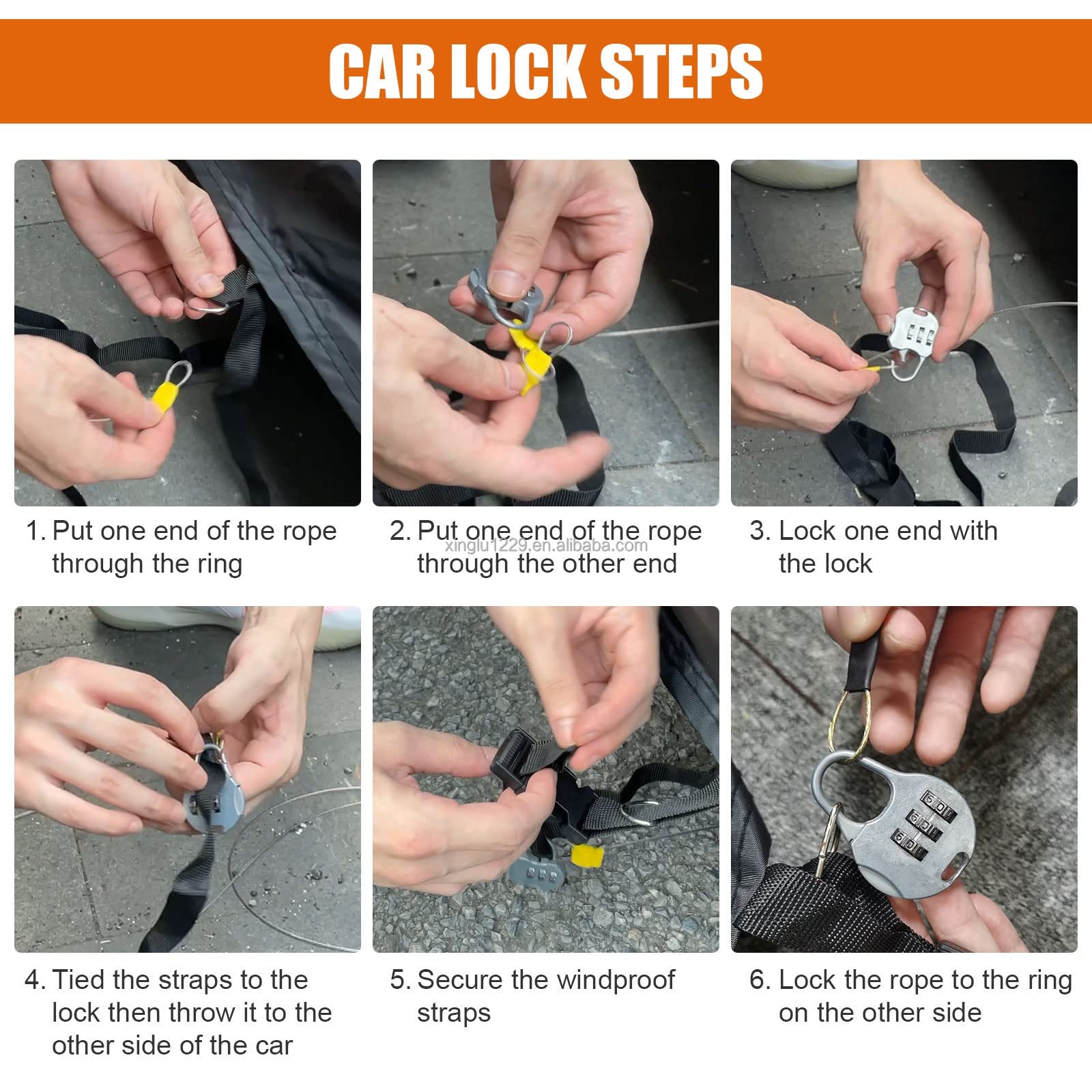 CAR LOCK STEPS

1. Put one end of the rope through the ring

2. Put one end of the rope through the other end

xinglu1229.en.alibaba.com

3. Lock one end with the lock

4. Tied the straps to the lock then throw it to the other side of the car

5. Secure the windproof straps

6. Lock the rope to the ring on the other side