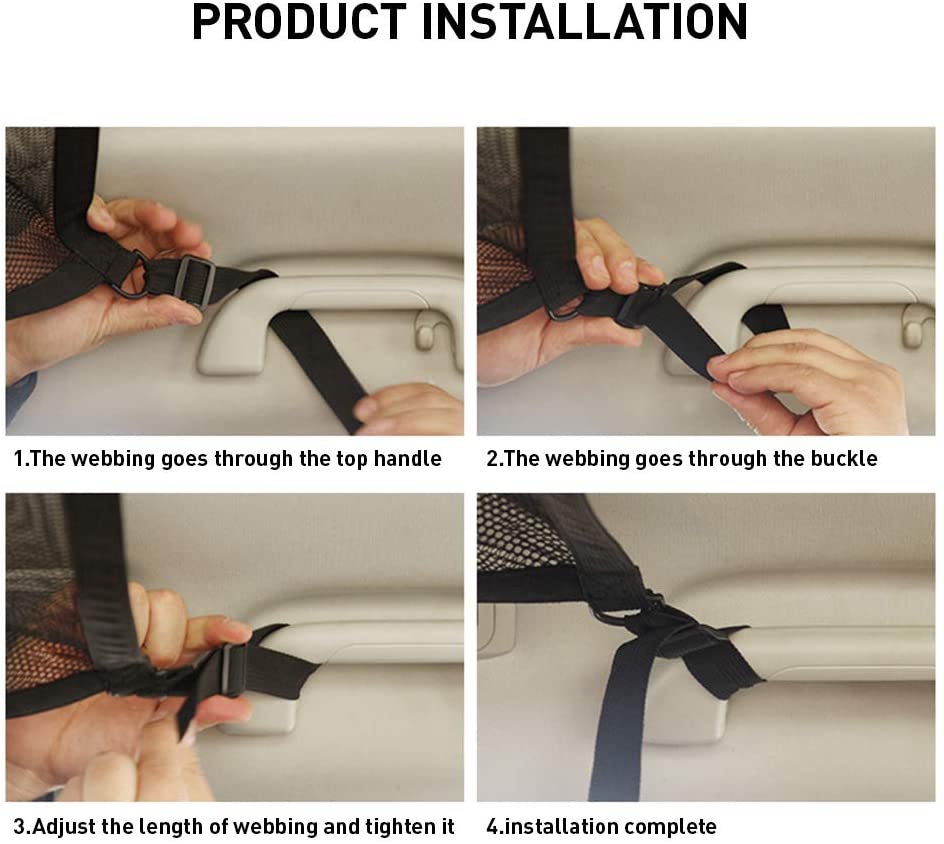 PRODUCT INSTALLATION

1.The webbing goes through the top handle

2.The webbing goes through the buckle

3.Adjust the length of webbing and tighten it

4.installation complete