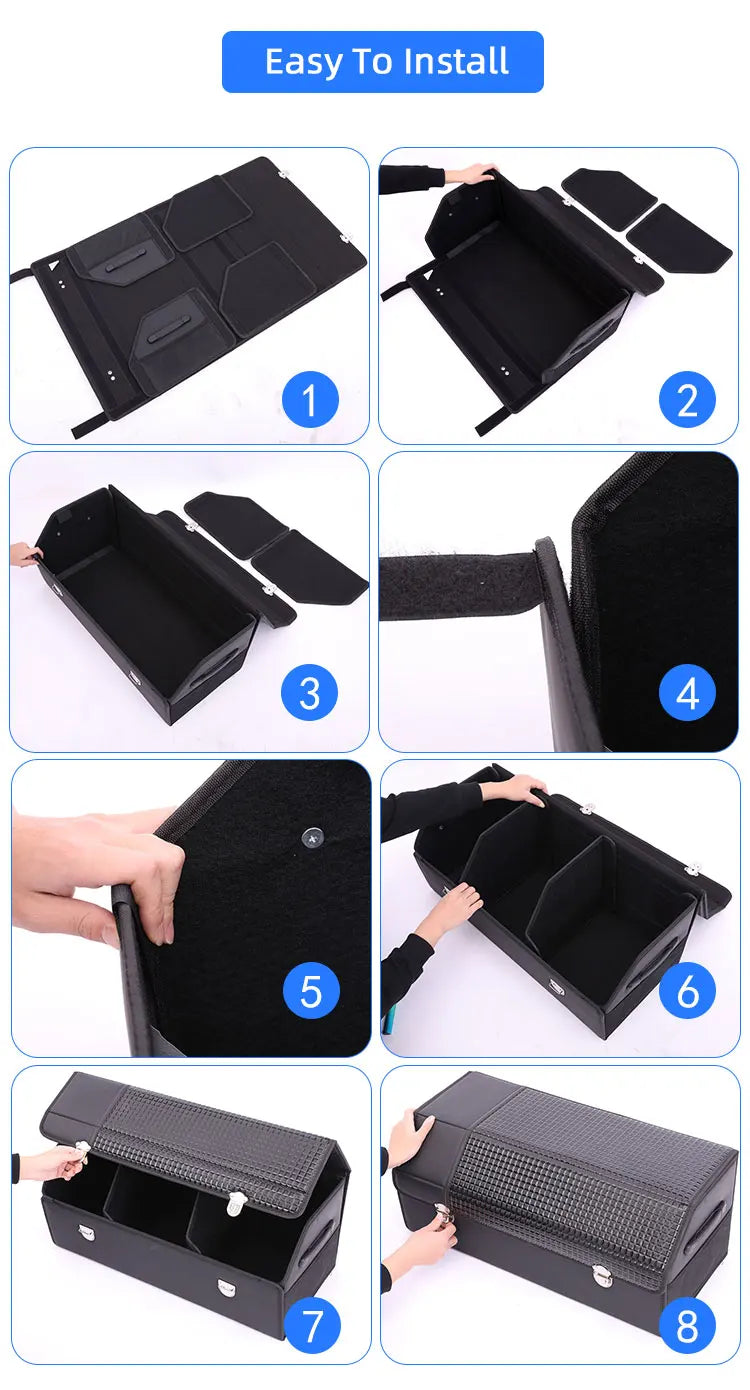 Easy To Install

1

2

3

4

5

6

7

8