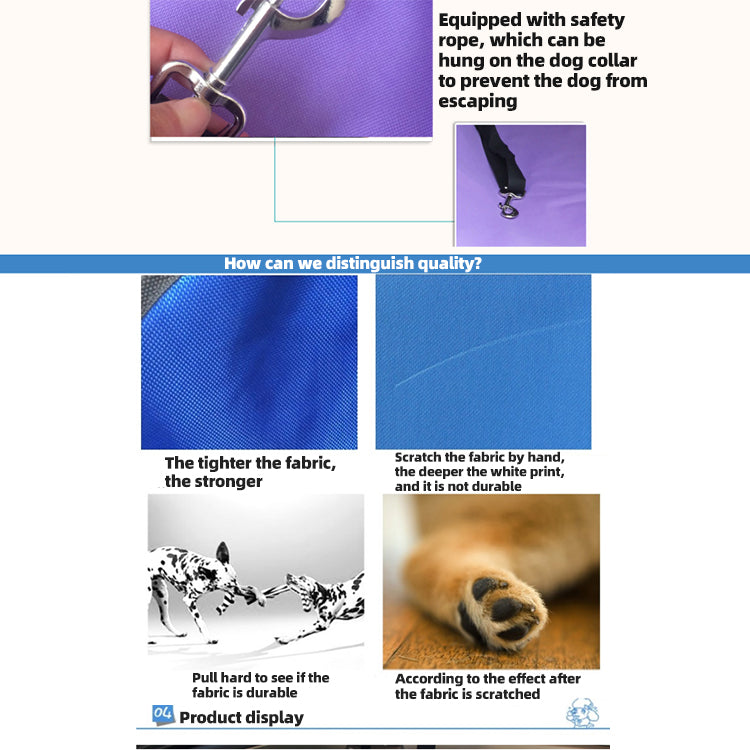 Equipped with safety rope, which can be hung on the dog collar to prevent the dog from escaping

How can we distinguish quality?

The tighter the fabric, the stronger

Scratch the fabric by hand, the deeper the white print, and it is not durable

Pull hard to see if the fabric is durable

According to the effect after the fabric is scratched

04 Product display