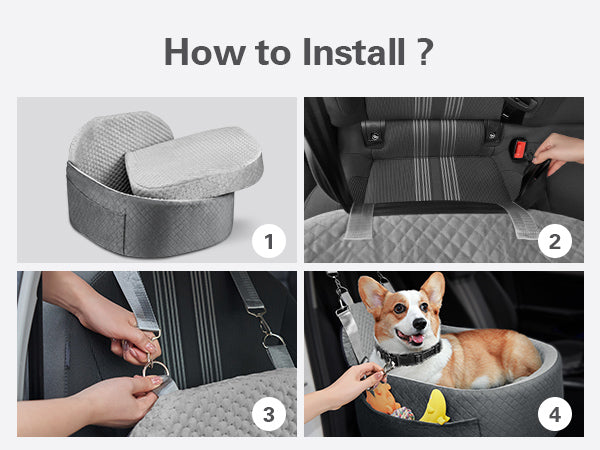 How to Install ?

1

2

3

4