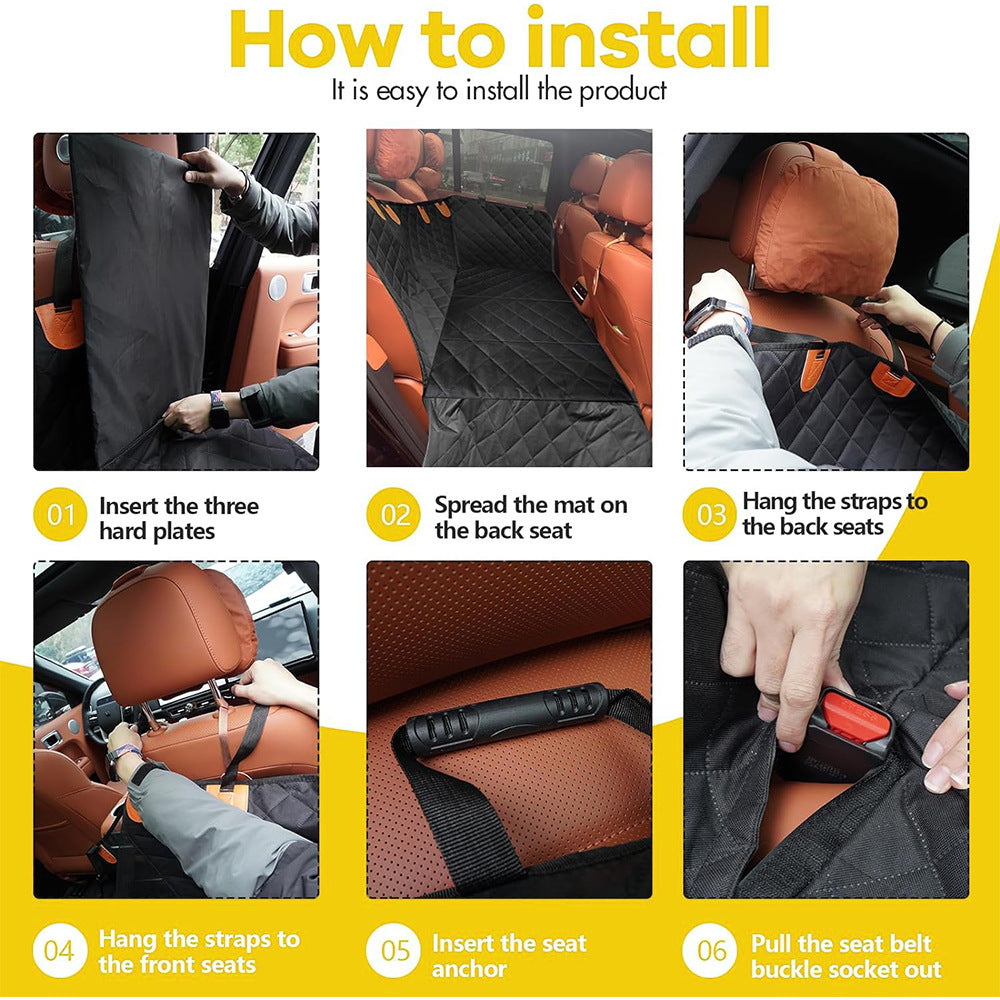 How to install

It is easy to install the product

01 Insert the three hard plates

02 Spread the mat on the back seat

03 Hang the straps to the back seats

04 Hang the straps to the front seats

05 Insert the seat anchor

06 Pull the seat belt buckle socket out