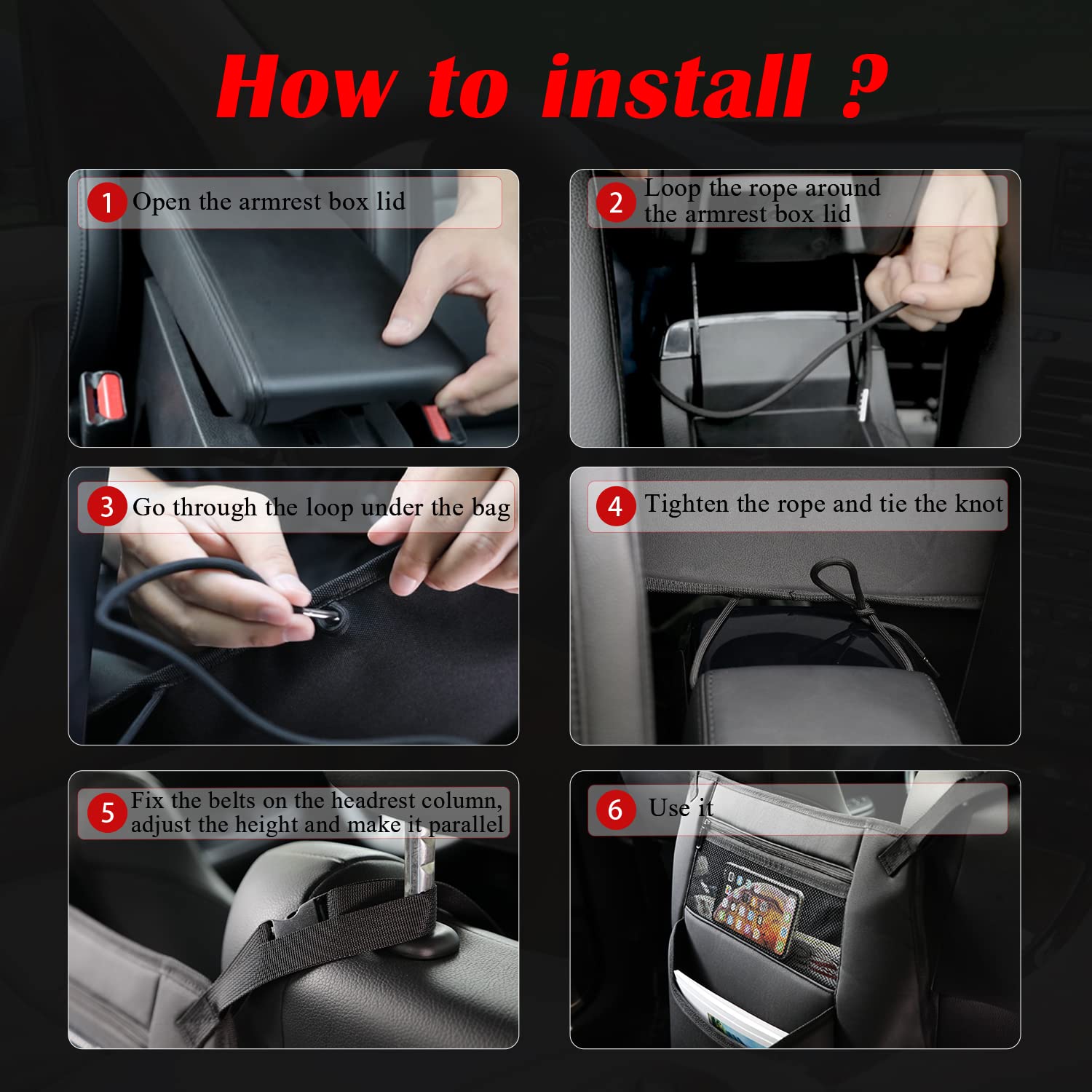 How to install ?

1 Open the armrest box lid

2 Loop the rope around the armrest box lid

3 Go through the loop under the bag

4 Tighten the rope and tie the knot

5 Fix the belts on the headrest column, adjust the height and make it parallel

6 Use it