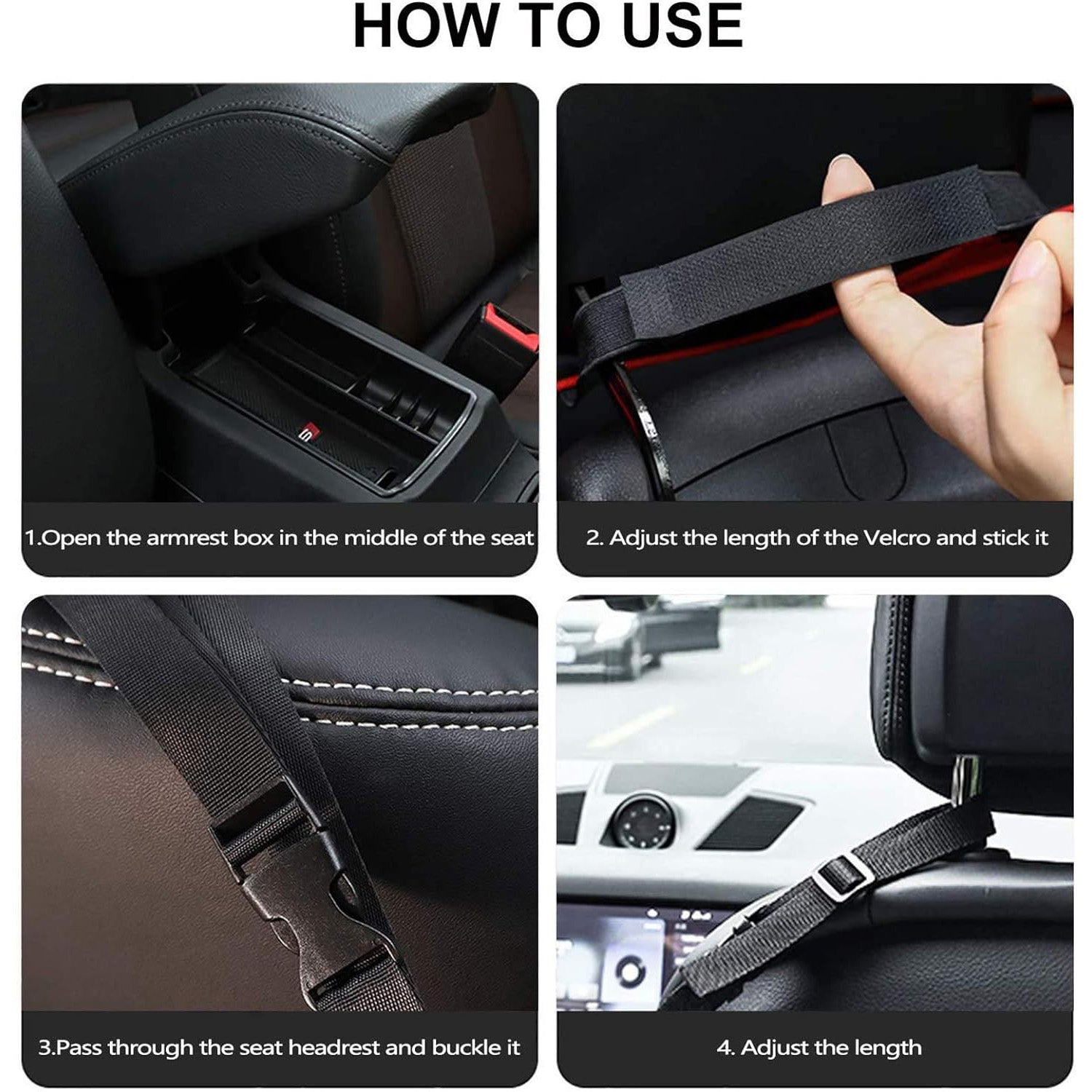 HOW TO USE

1.Open the armrest box in the middle of the seat

2. Adjust the length of the Velcro and stick it

3.Pass through the seat headrest and buckle it

4. Adjust the length