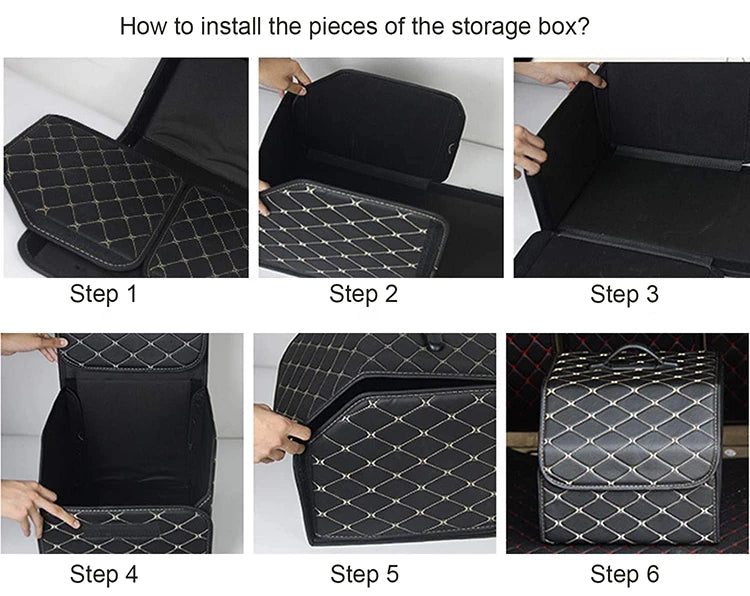 How to install the pieces of the storage box?

Step 1

Step 2

Step 3

Step 4

Step 5

Step 6