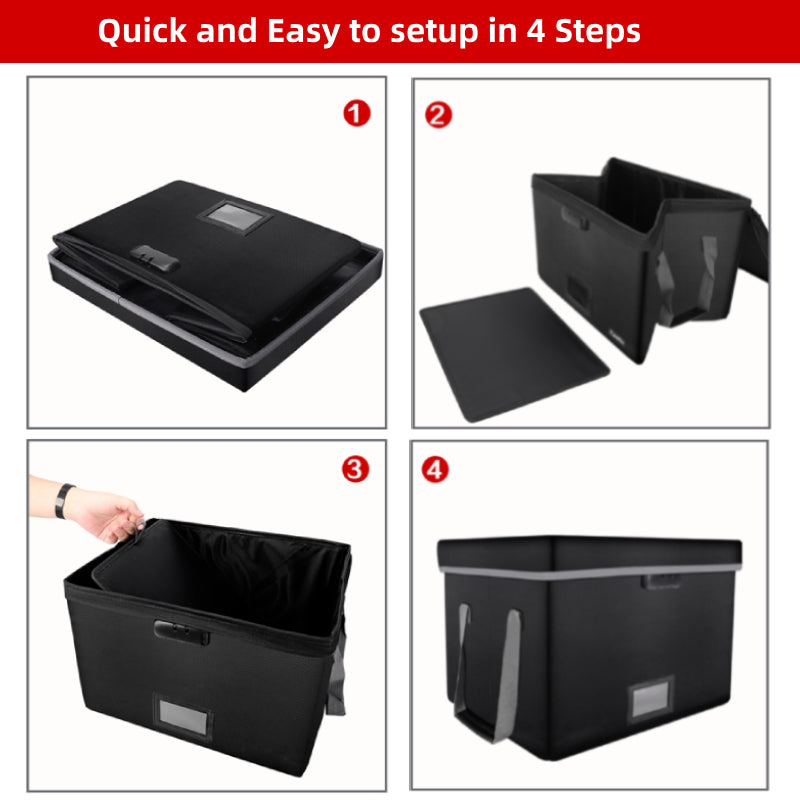 Quick and Easy to setup in 4 Steps

1

2

3

4