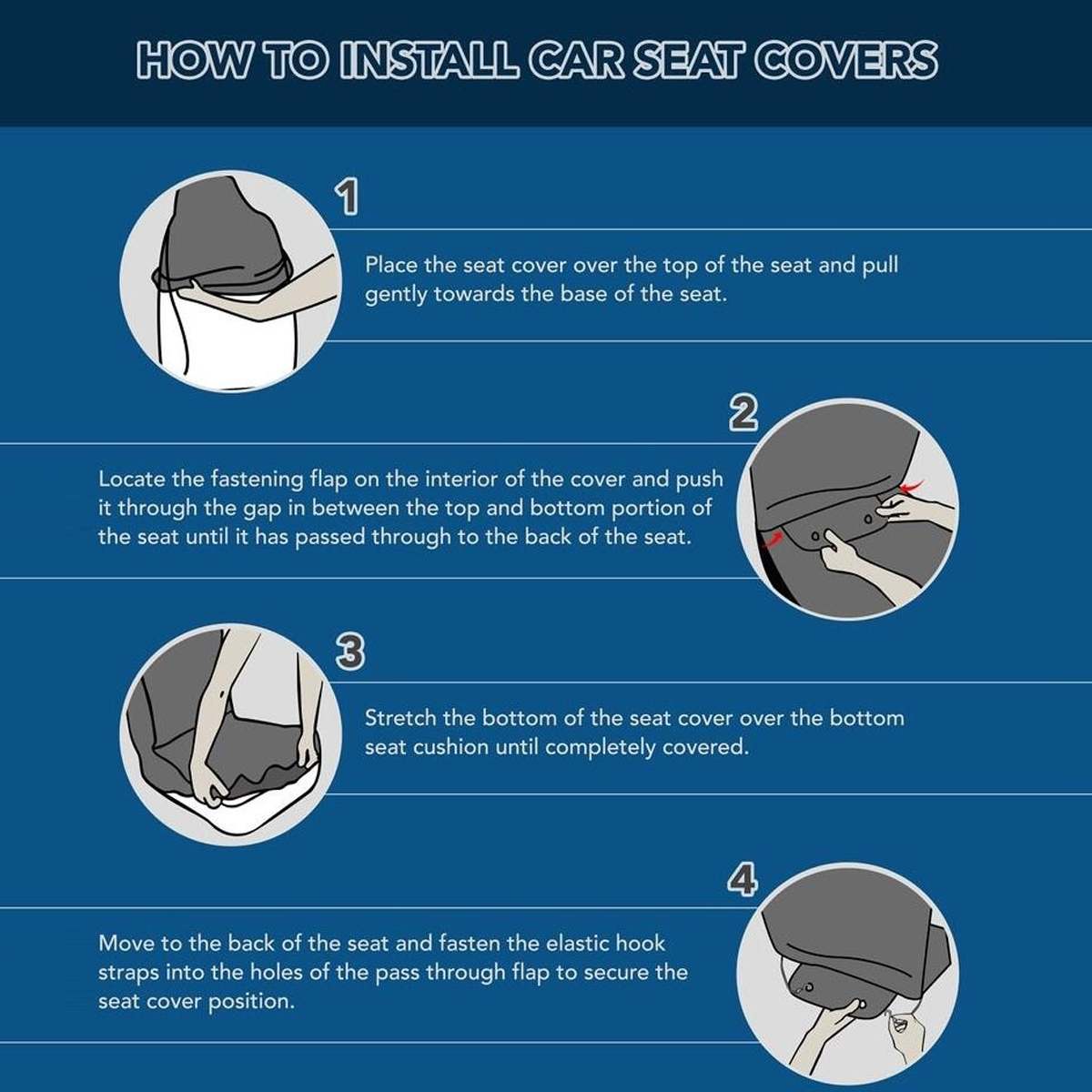 HOW TO INSTALL CAR SEAT COVERS

1

Place the seat cover over the top of the seat and pull gently towards the base of the seat.

2

Locate the fastening flap on the interior of the cover and push it through the gap in between the top and bottom portion of the seat until it has passed through to the back of the seat.

3

Stretch the bottom of the seat cover over the bottom seat cushion until completely covered.

4

Move to the back of the seat and fasten the elastic hook straps into the holes of the pass through flap to secure the seat cover position.