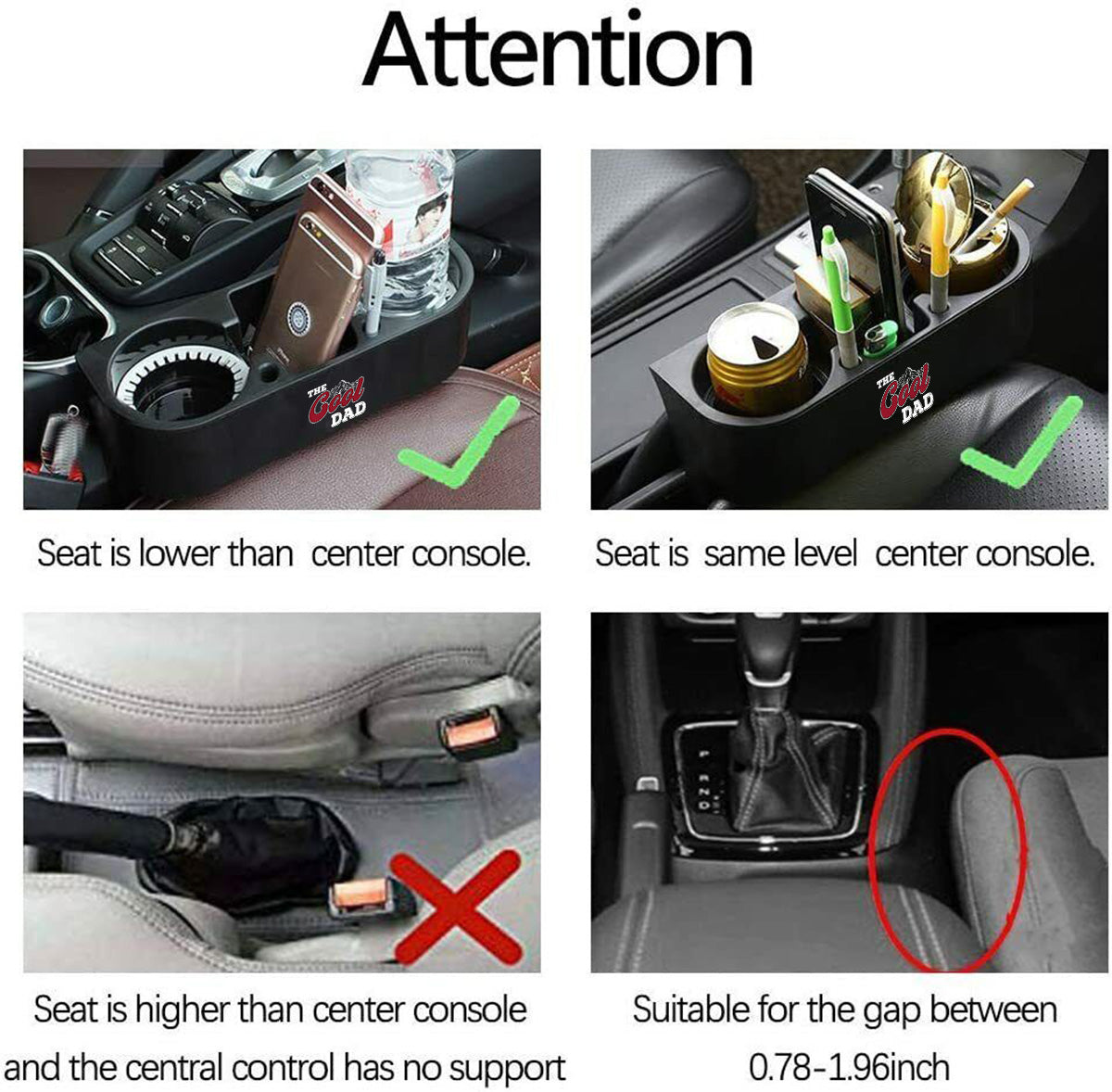 Attention

THE Cool DAD

Seat is lower than center console.

THE Cool DAD

Seat is same level center console.

Seat is higher than center console and the central control has no support

Suitable for the gap between 0.78-1.96inch