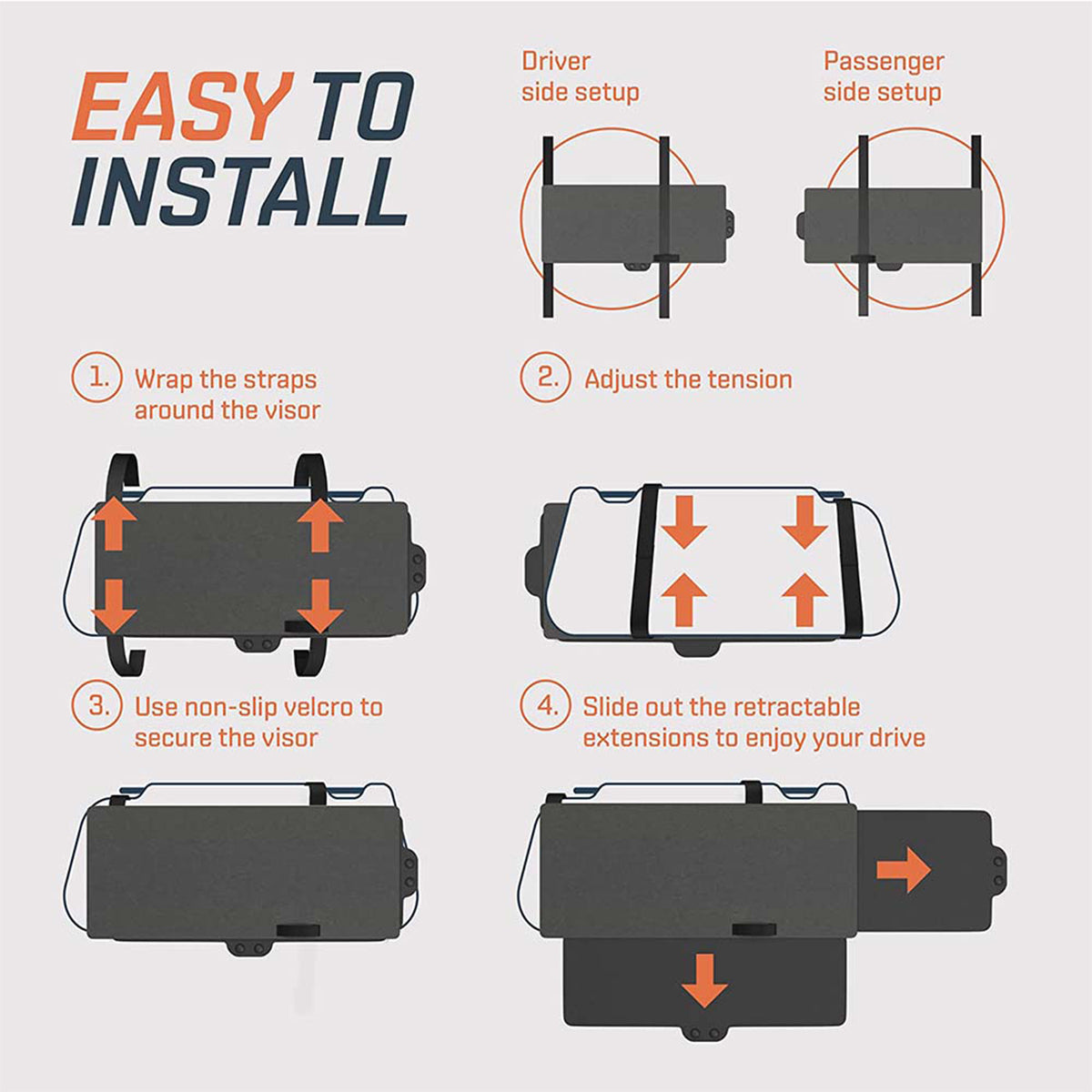 EASY TO INSTALL

Driver side setup

Passenger side setup

1. Wrap the straps around the visor

2. Adjust the tension

3. Use non-slip velcro to secure the visor

4. Slide out the retractable extensions to enjoy your drive