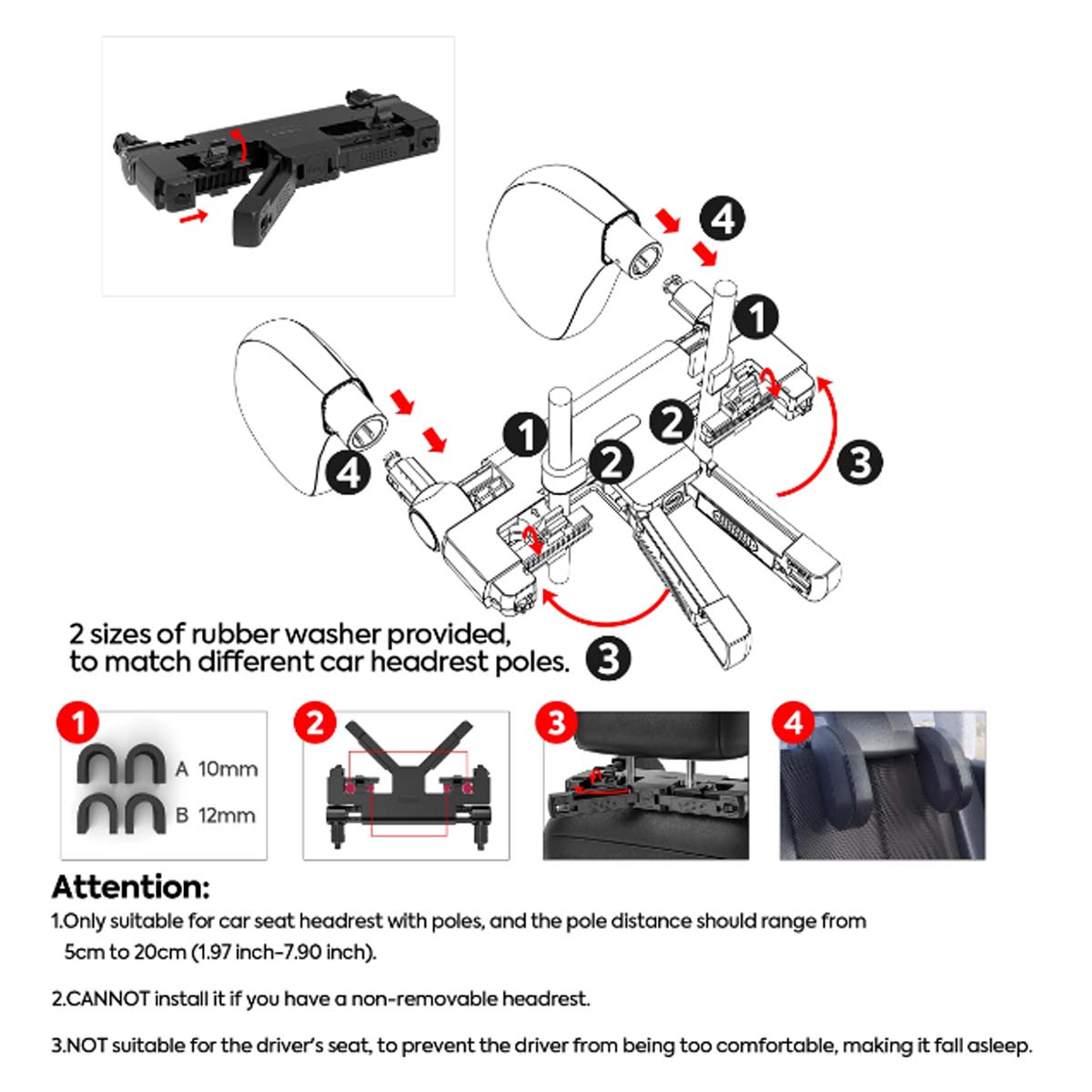 4
1
2
3
1
2
4
2 sizes of rubber washer provided, to match different car headrest poles.
3

1
A 10mm
B 12mm
2
3
4

Attention:
1.Only suitable for car seat headrest with poles, and the pole distance should range from 5cm to 20cm (1.97 inch-7.90 inch).

2.CANNOT install it if you have a non-removable headrest.

3.NOT suitable for the driver's seat, to prevent the driver from being too comfortable, making it fall asleep.