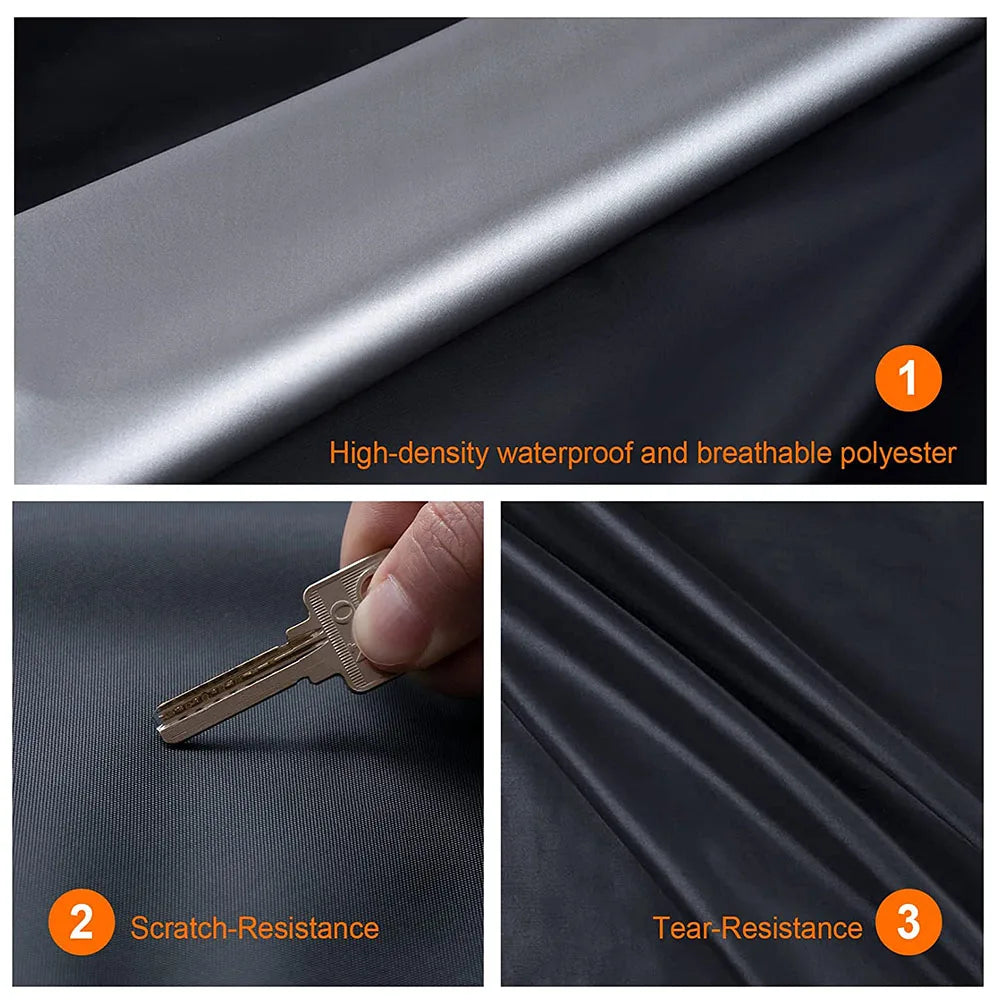 1
High-density waterproof and breathable polyester

2 Scratch-Resistance

Tear-Resistance 3