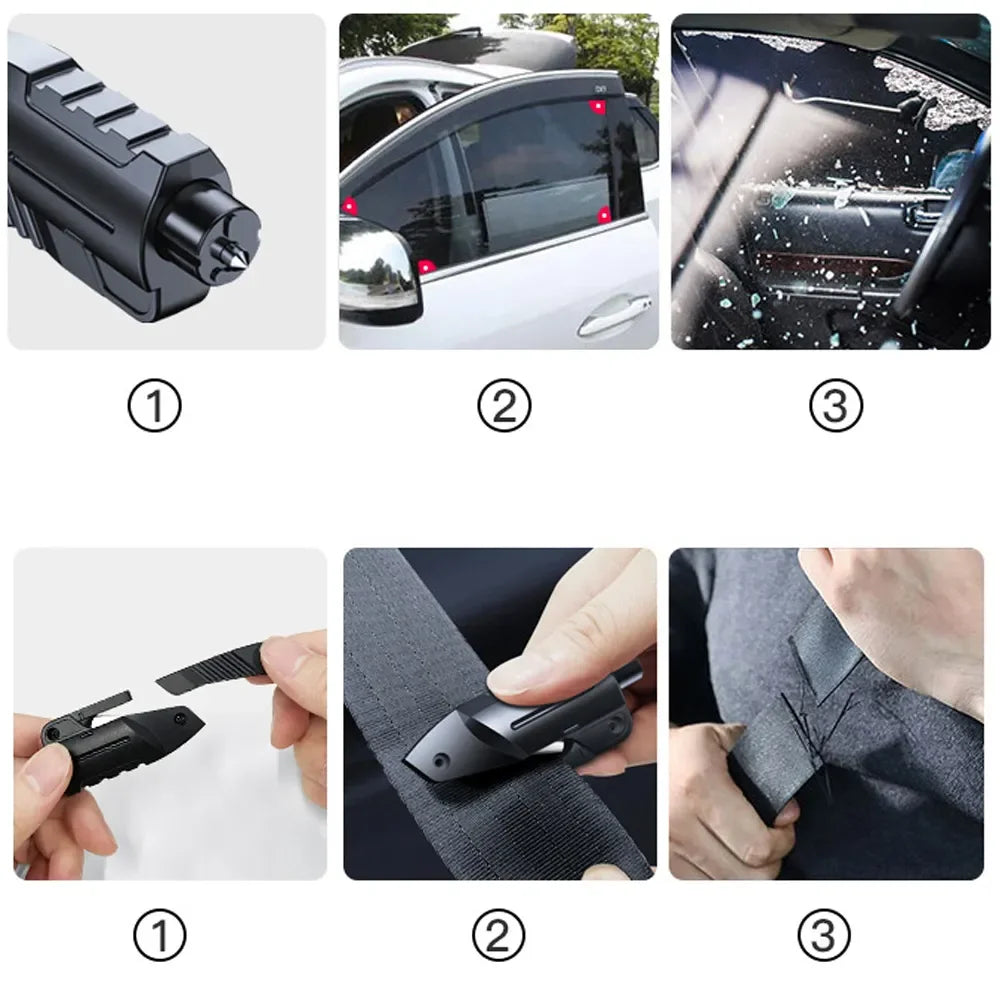 ①
②
③

①
②
③