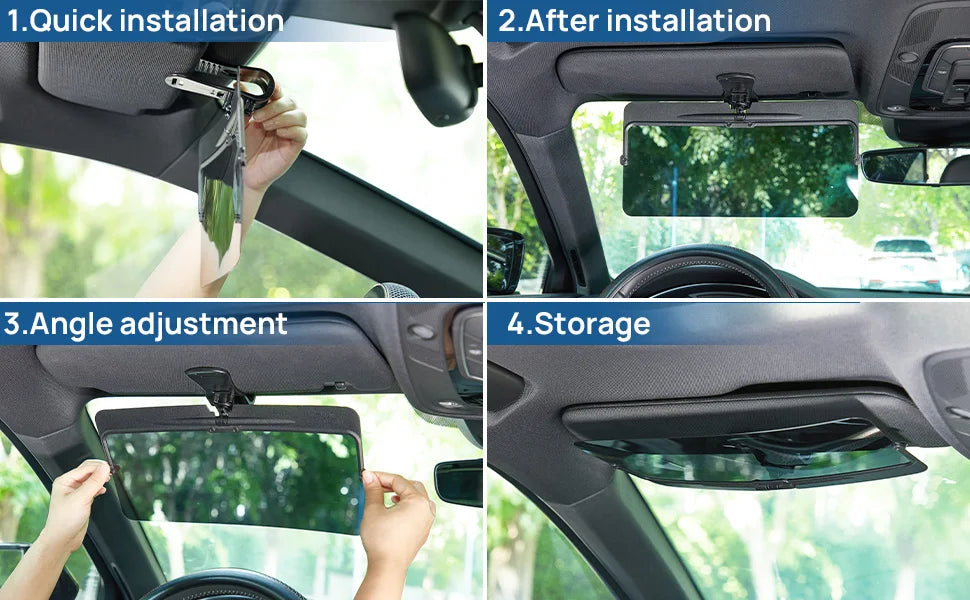 1.Quick installation

2.After installation

3.Angle adjustment

4.Storage