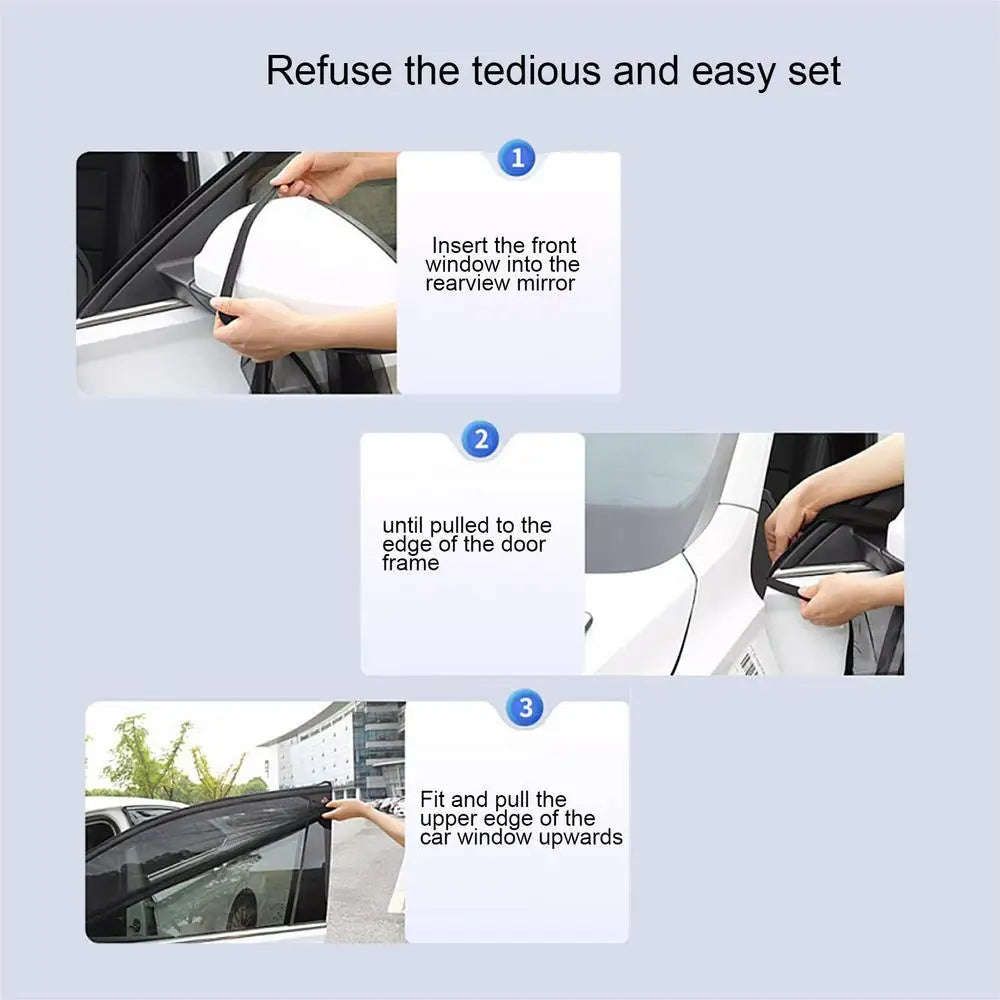 Refuse the tedious and easy set

1

Insert the front window into the rearview mirror

2

until pulled to the edge of the door frame

3

Fit and pull the upper edge of the car window upwards