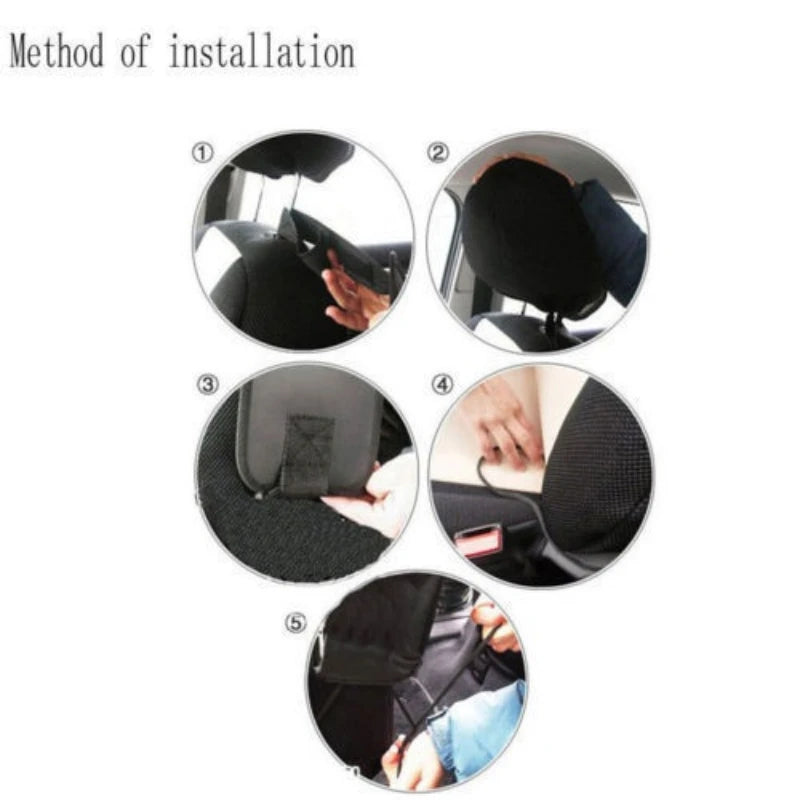 Method of installation

①

②

③

④

⑤