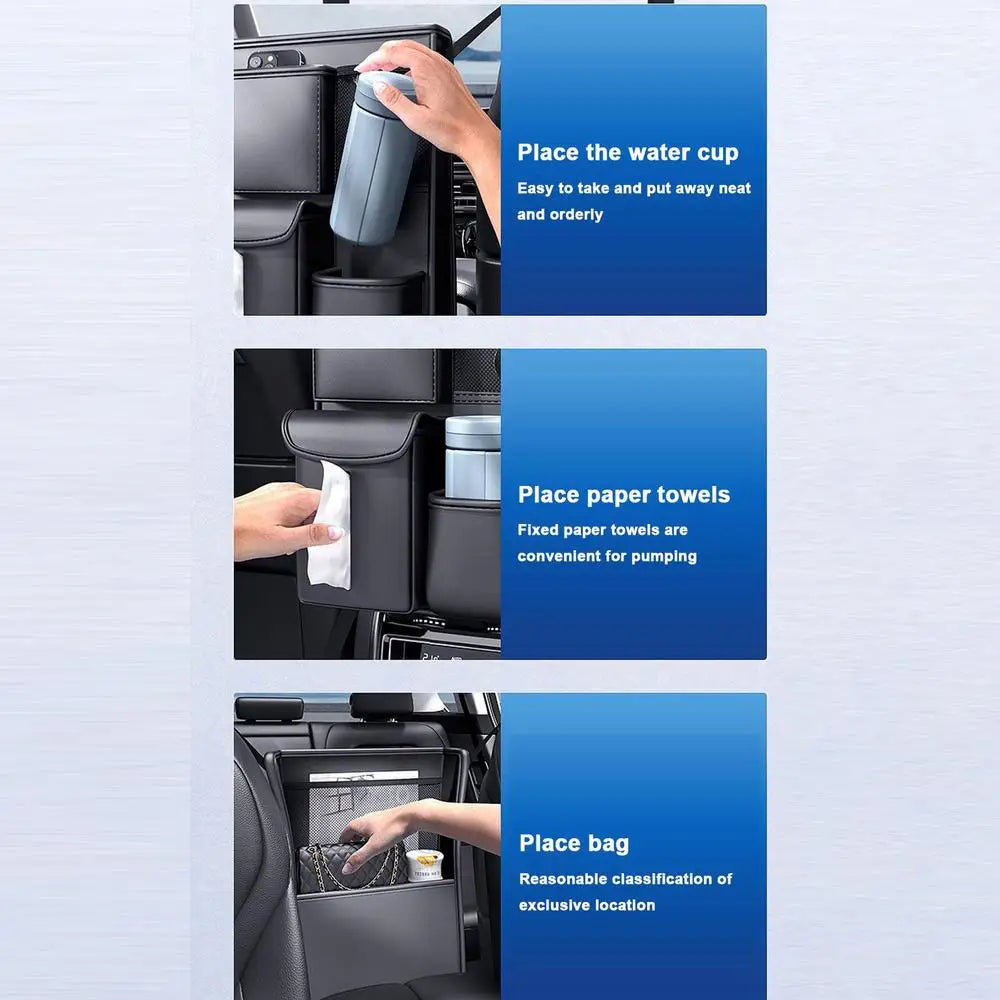 Place the water cup
Easy to take and put away neat and orderly

Place paper towels
Fixed paper towels are convenient for pumping

Place bag
Reasonable classification of exclusive location