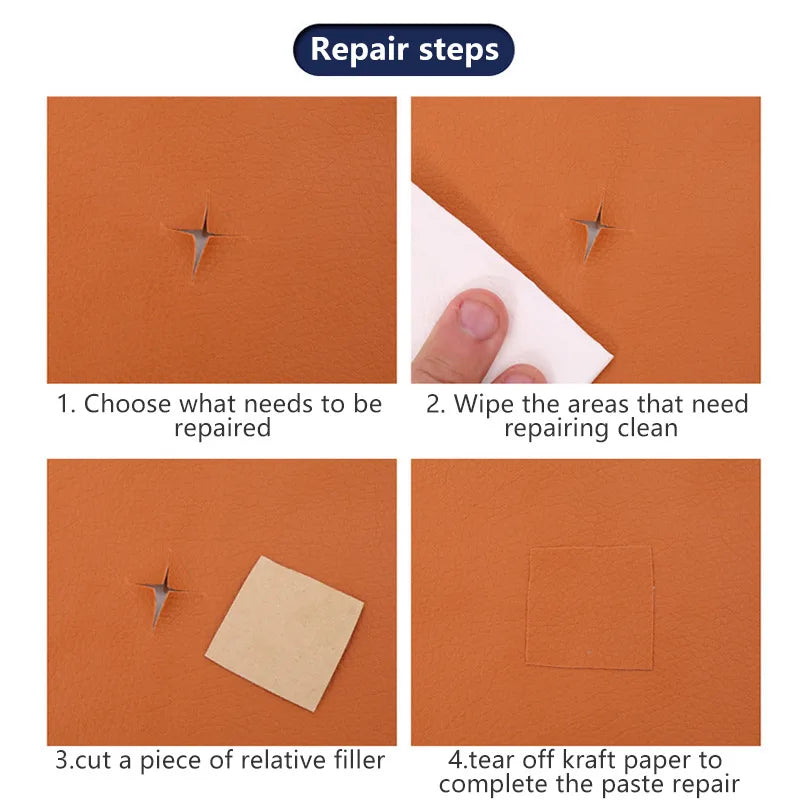 Repair steps

1. Choose what needs to be repaired

2. Wipe the areas that need repairing clean

3.cut a piece of relative filler

4.tear off kraft paper to complete the paste repair